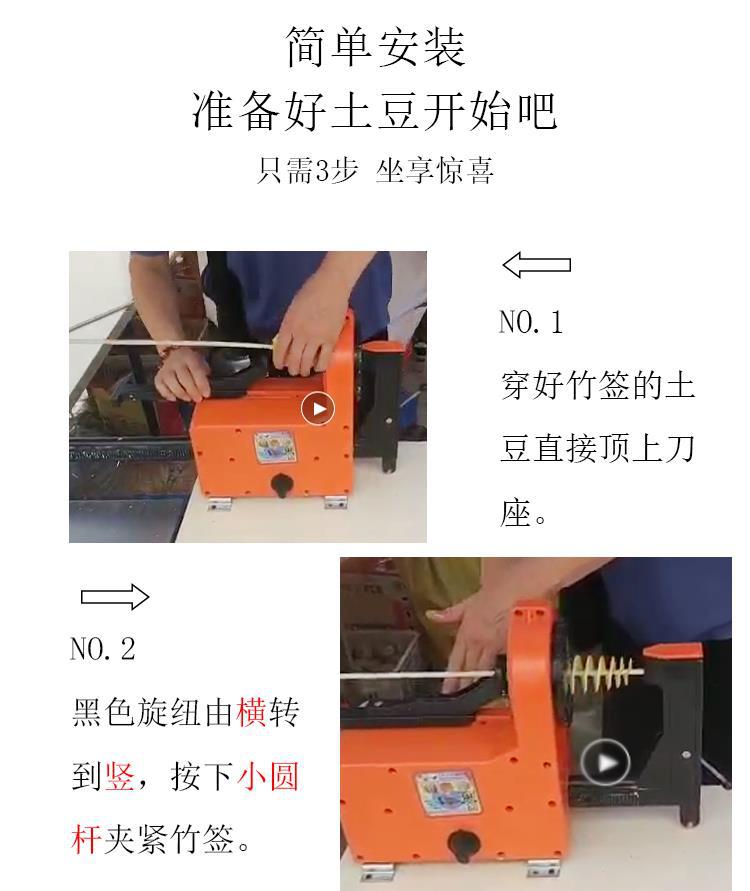 简单安装
准备好土豆开始吧
只需3步 坐享惊喜

NO.1
穿好竹签的土豆直接顶上刀座。

NO.2
黑色旋纽由横转到竖，按下小圆杆夹紧竹签。