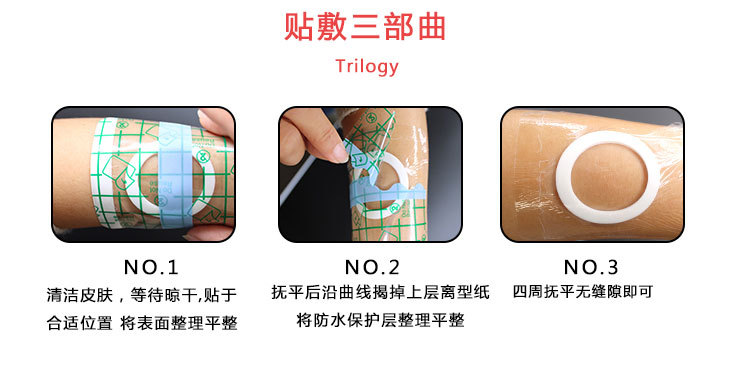 贴敷三部曲

Trilogy

NO.1

清洁皮肤，等待晾干,贴于合适位置 将表面整理平整

NO.2

抚平后沿曲线揭掉上层离型纸 将防水保护层整理平整

NO.3

四周抚平无缝隙即可