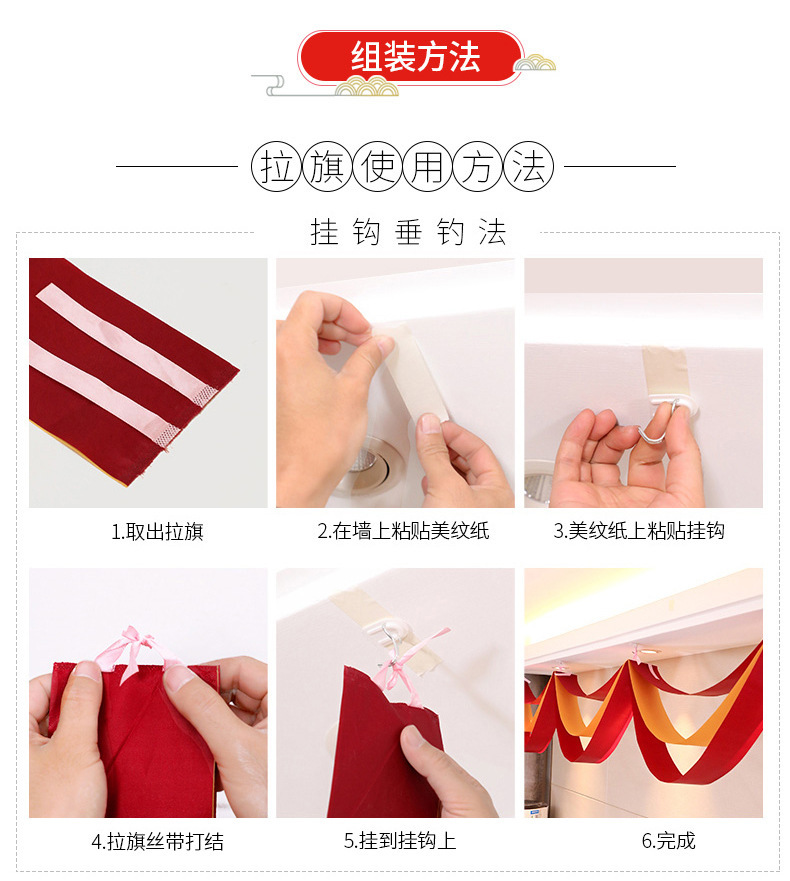 组装方法

拉旗使用方法

挂钩垂钓法

1.取出拉旗

2.在墙上粘贴美纹纸

3.美纹纸上粘贴挂钩

4.拉旗丝带打结

5.挂到挂钩上

6.完成