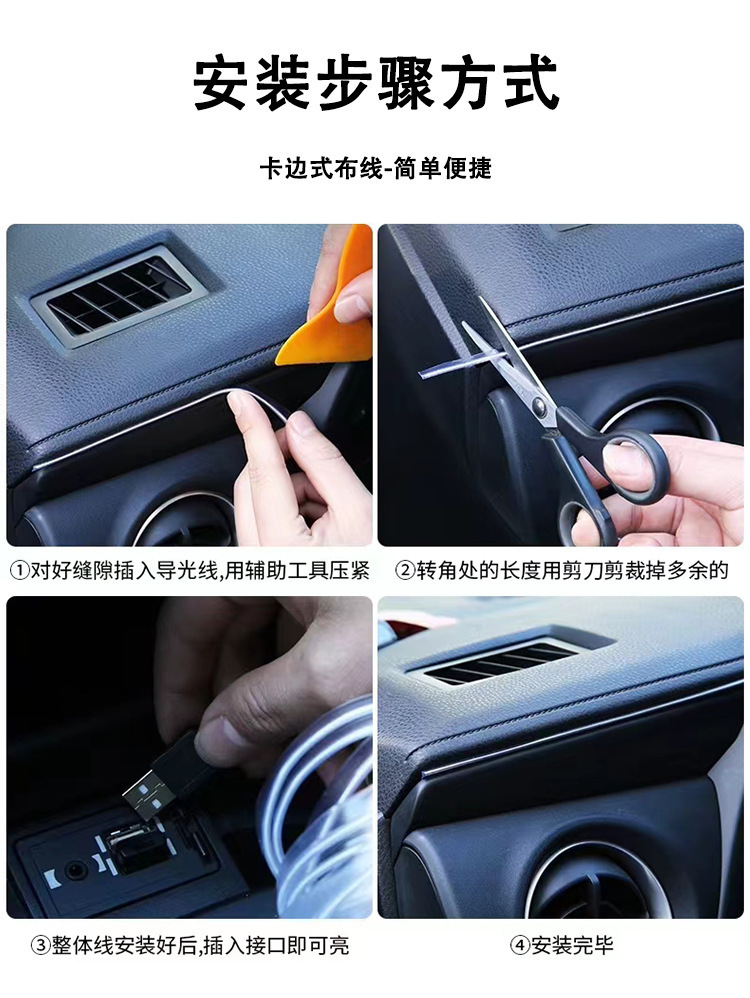 安装步骤方式

卡边式布线-简单便捷

①对好缝隙插入导光线,用辅助工具压紧

②转角处的长度用剪刀剪裁掉多余的

③整体线安装好后,插入接口即可亮

④安装完毕