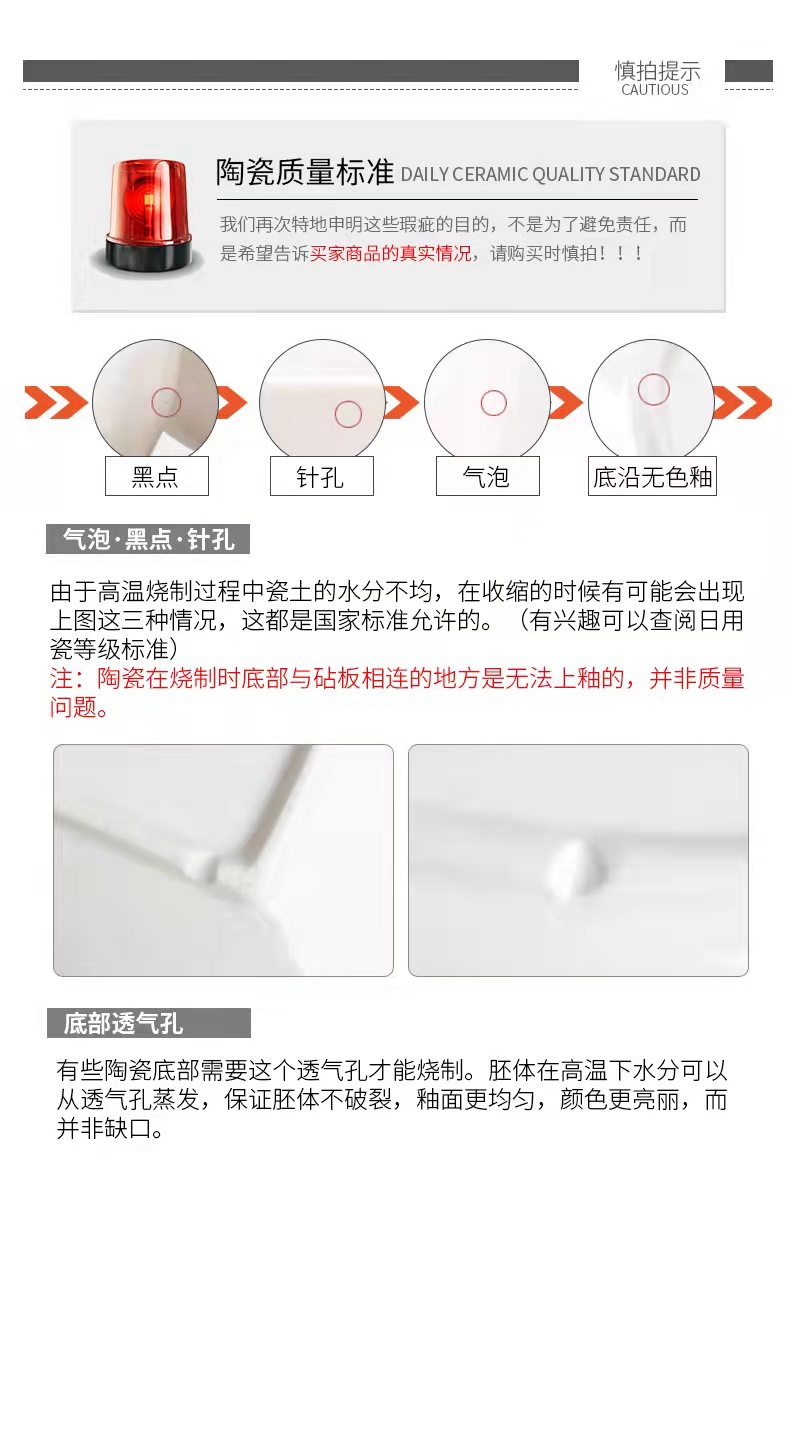 慎拍提示
CAUTIOUS

陶瓷质量标准 DAILY CERAMIC QUALITY STANDARD

我们再次特地申明这些瑕疵的目的，不是为了避免责任，而是希望告诉买家商品的真实情况，请购买时慎拍！！！

黑点

针孔

气泡

底沿无色釉

气泡·黑点·针孔

由于高温烧制过程中瓷土的水分不均，在收缩的时候有可能会出现上图这三种情况，这都是国家标准允许的。（有兴趣可以查阅日用瓷等级标准）
注：陶瓷在烧制时底部与砧板相连的地方是无法上釉的，并非质量问题。

底部透气孔

有些陶瓷底部需要这个透气孔才能烧制。胚体在高温下水分可以从透气孔蒸发，保证胚体不破裂，釉面更均匀，颜色更亮丽，而并非缺口。