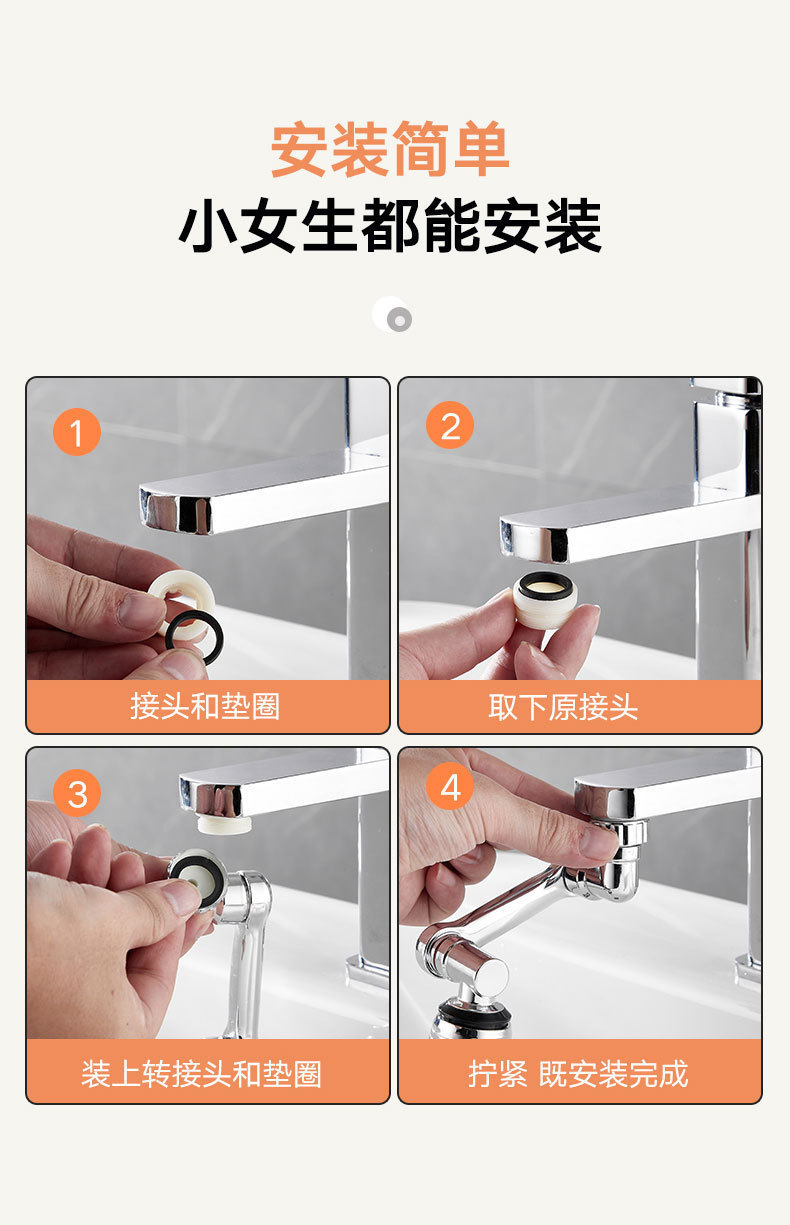 安装简单
小女生都能安装

1
接头和垫圈

2
取下原接头

3
装上转接头和垫圈

4
拧紧 既安装完成