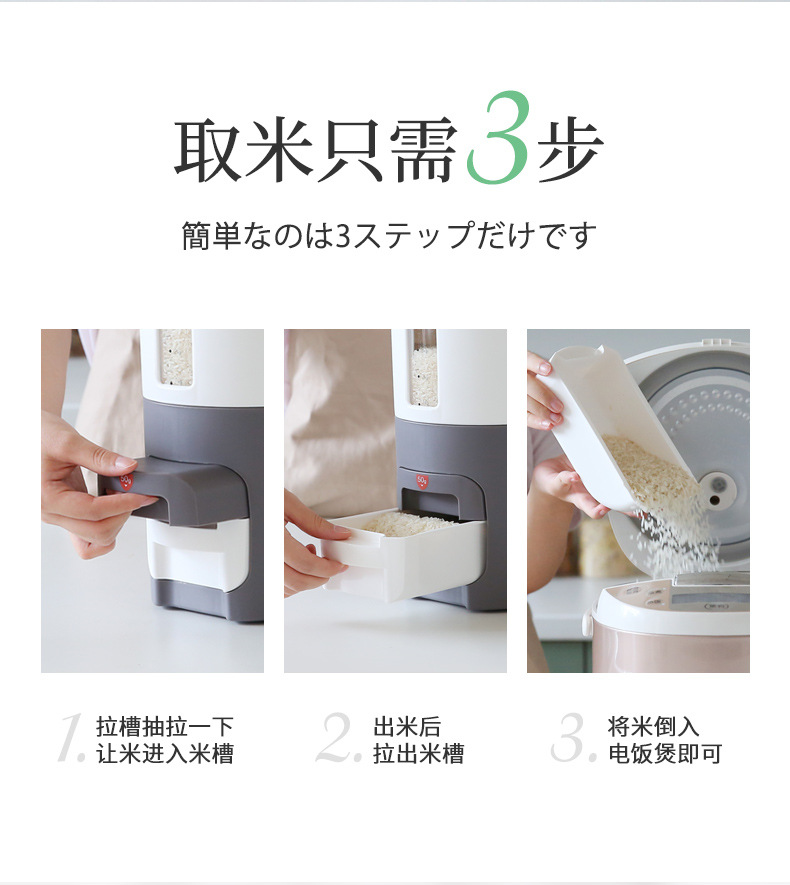 取米只需3步

簡単なのは3ステップだけです

50g

50g

1. 拉槽抽拉一下
让米进入米槽

2. 出米后
拉出米槽

3. 将米倒入
电饭煲即可