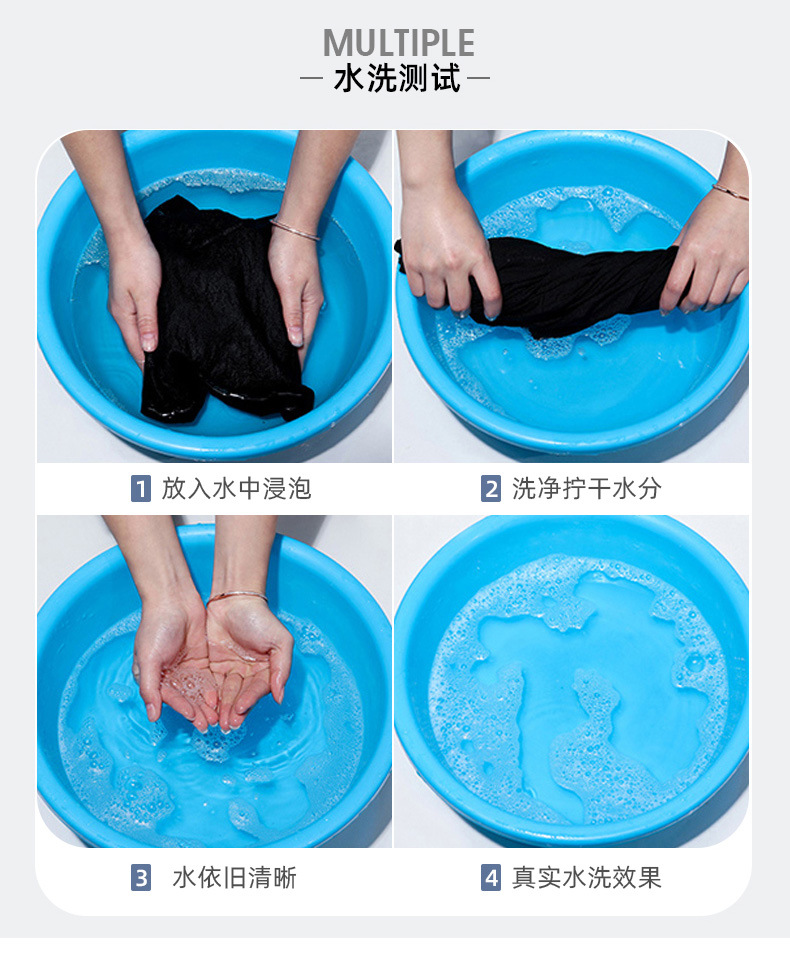 MULTIPLE
— 水洗测试 —

1 放入水中浸泡

2 洗净拧干水分

3 水依旧清晰

4 真实水洗效果