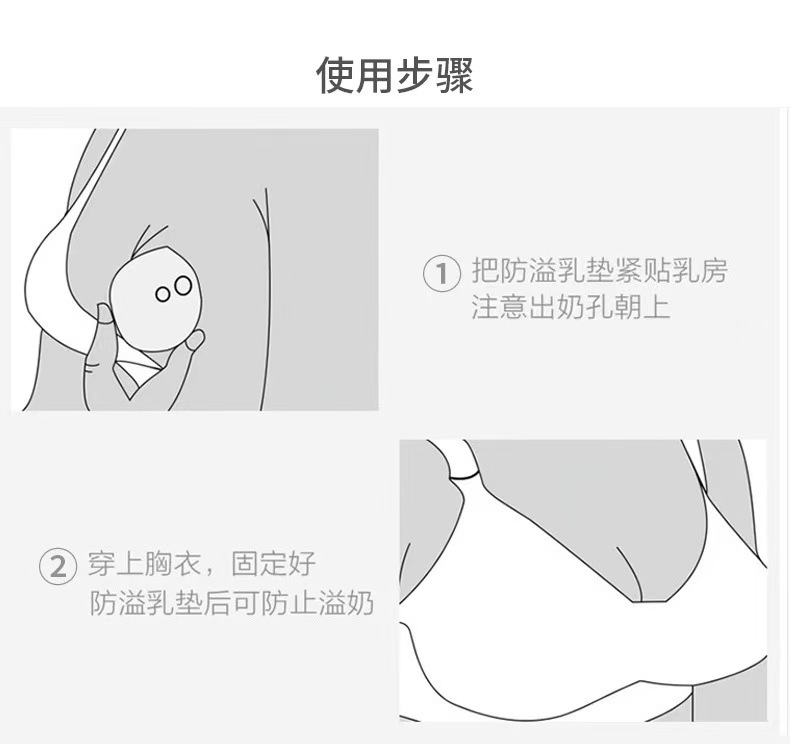 使用步骤

① 把防溢乳垫紧贴乳房
注意出奶孔朝上

② 穿上胸衣，固定好
防溢乳垫后可防止溢奶