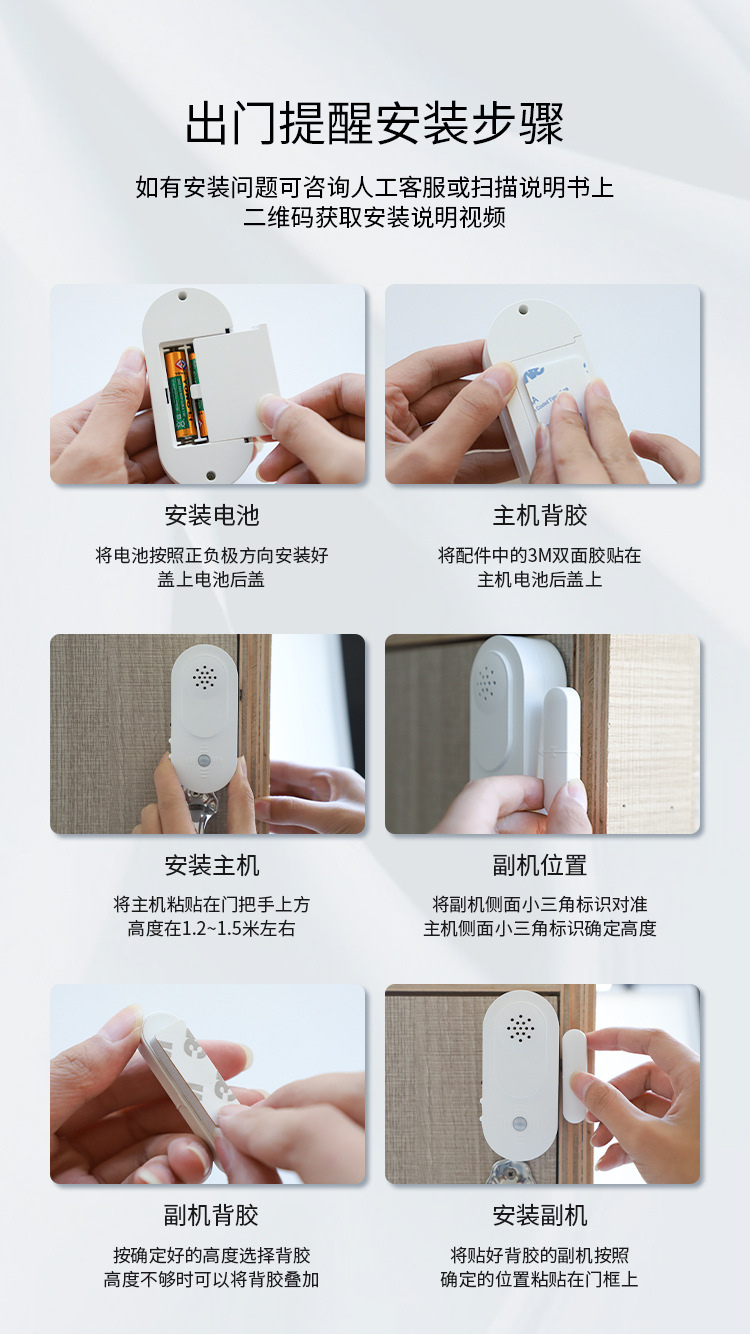 出门提醒安装步骤

如有安装问题可咨询人工客服或扫描说明书上二维码获取安装说明视频

安装电池

将电池按照正负极方向安装好盖上电池后盖

主机背胶

将配件中的3M双面胶贴在主机电池后盖上

安装主机

将主机粘贴在门把手上方高度在1.2~1.5米左右

副机位置

将副机侧面小三角标识对准主机侧面小三角标识确定高度

副机背胶

按确定好的高度选择背胶高度不够时可以将背胶叠加

安装副机

将贴好背胶的副机按照确定的位置粘贴在门框上