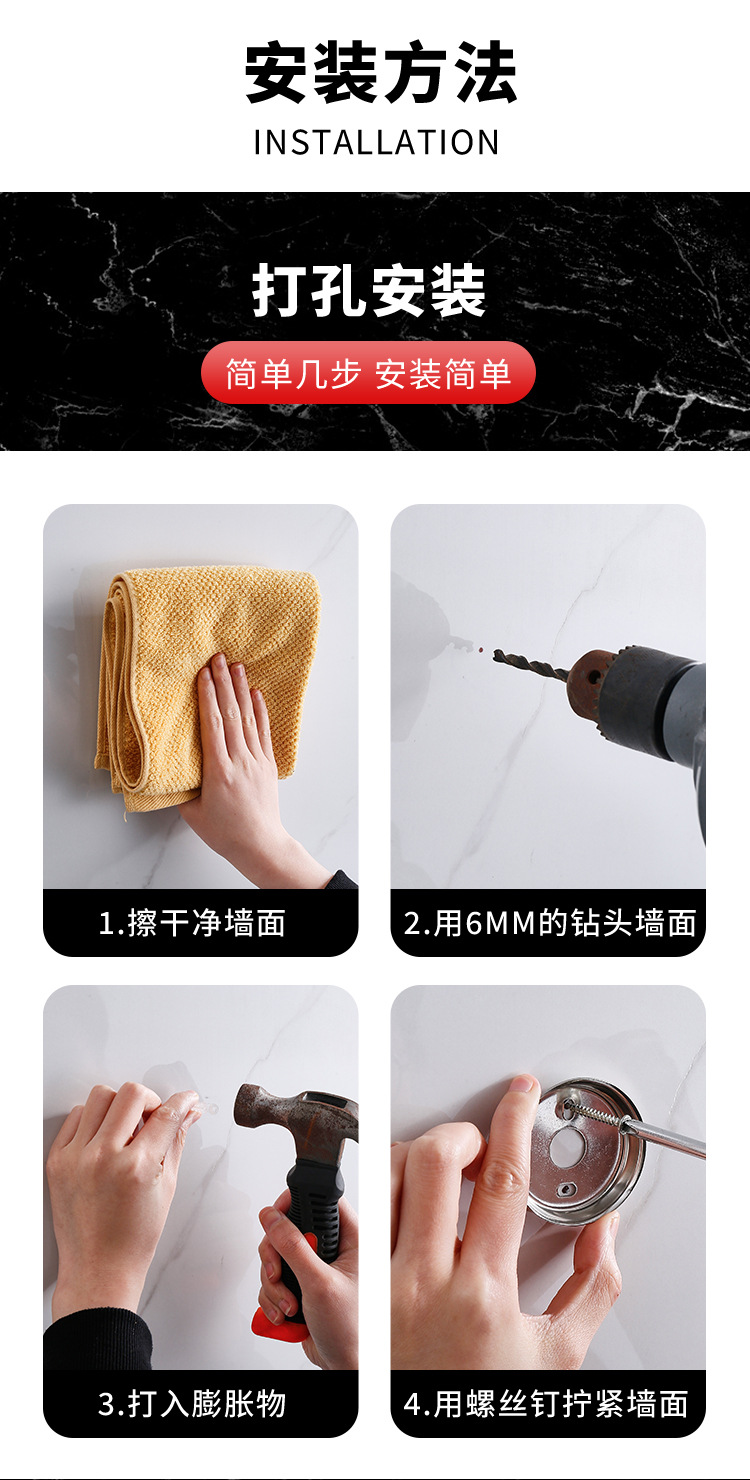 安装方法
INSTALLATION

打孔安装
简单几步 安装简单

1.擦干净墙面

2.用6MM的钻头墙面

3.打入膨胀物

4.用螺丝钉拧紧墙面