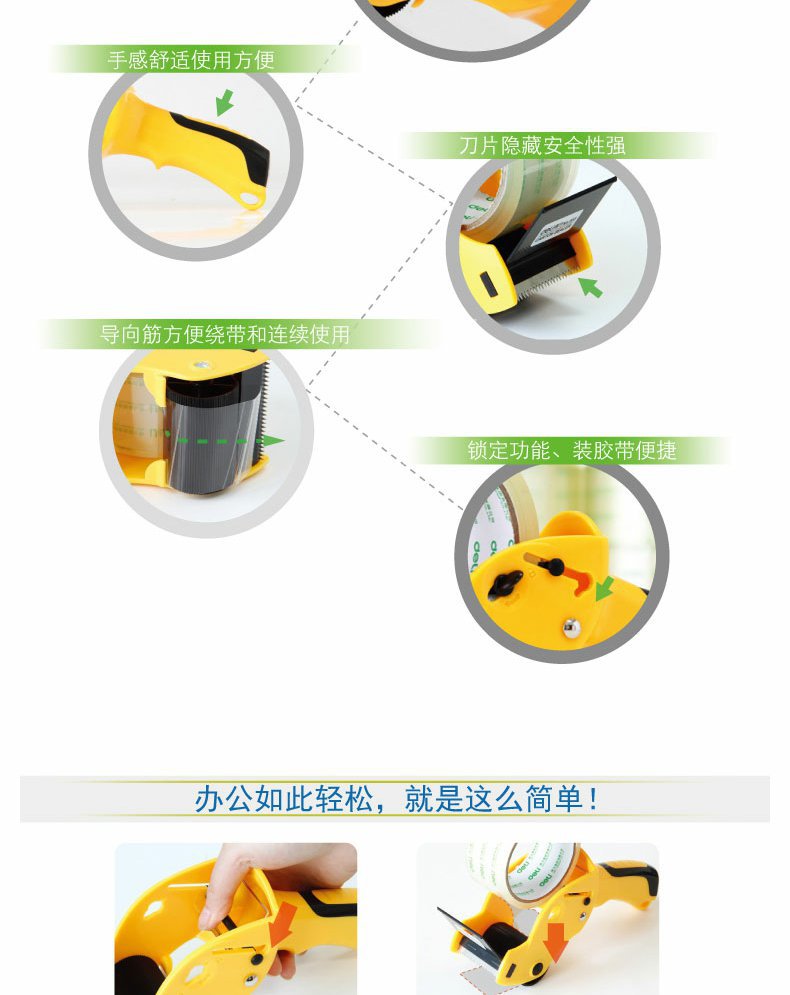 手感舒适使用方便

刀片隐藏安全性强

导向筋方便绕带和连续使用

锁定功能、装胶带便捷

办公如此轻松，就是这么简单！