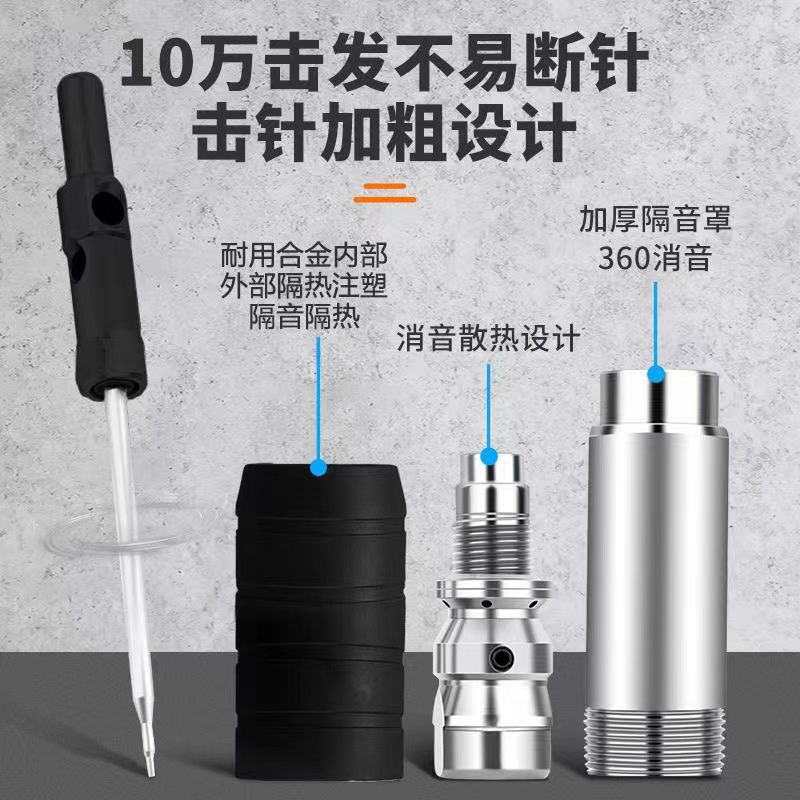 10万击发不易断针
击针加粗设计

耐用合金内部
外部隔热注塑
隔音隔热

消音散热设计

加厚隔音罩
360消音