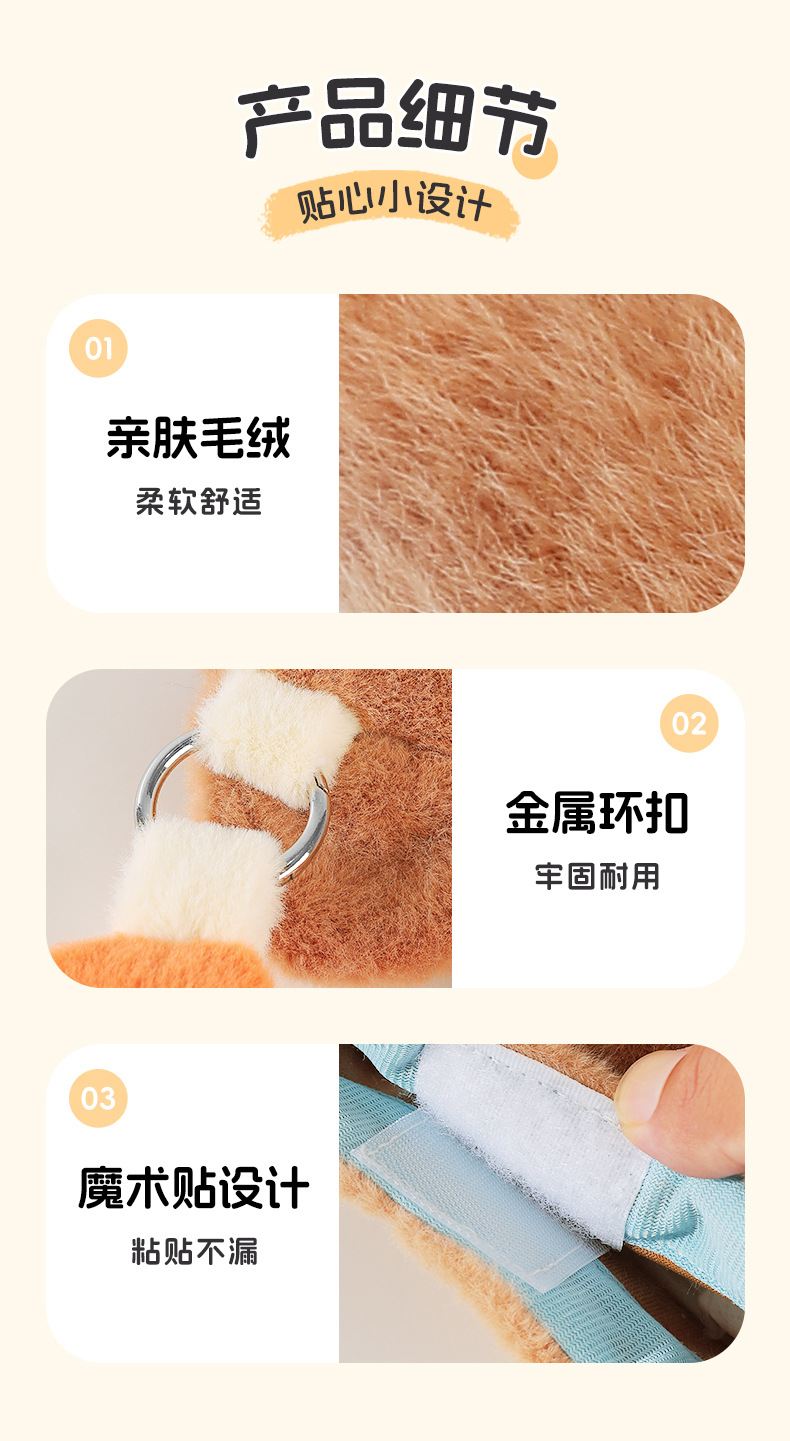 产品细节

贴心小设计

01

亲肤毛绒

柔软舒适

02

金属环扣

牢固耐用

03

魔术贴设计

粘贴不漏