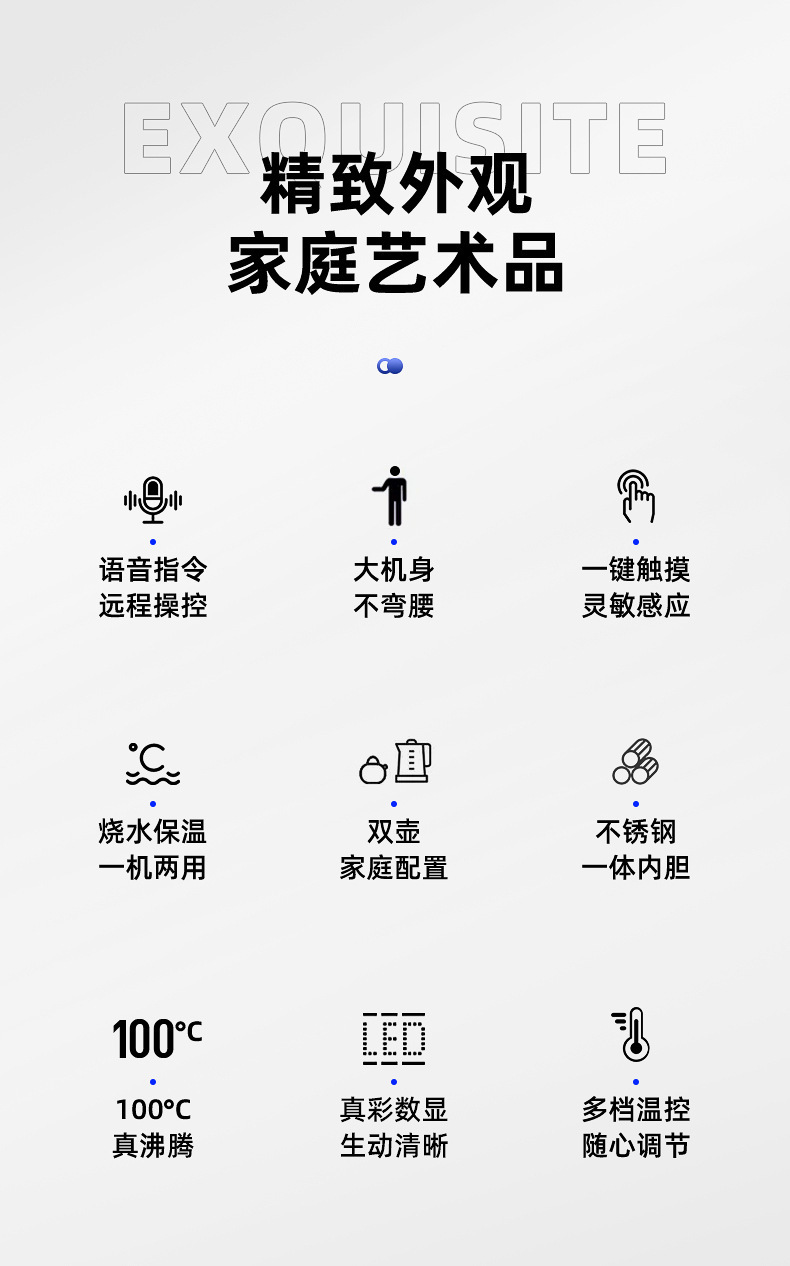 EXQUISITE
精致外观
家庭艺术品

语音指令
远程操控

大机身
不弯腰

一键触摸
灵敏感应

烧水保温
一机两用

双壶
家庭配置

不锈钢
一体内胆

100°C

100°C
真沸腾

LED

真彩数显
生动清晰

多档温控
随心调节