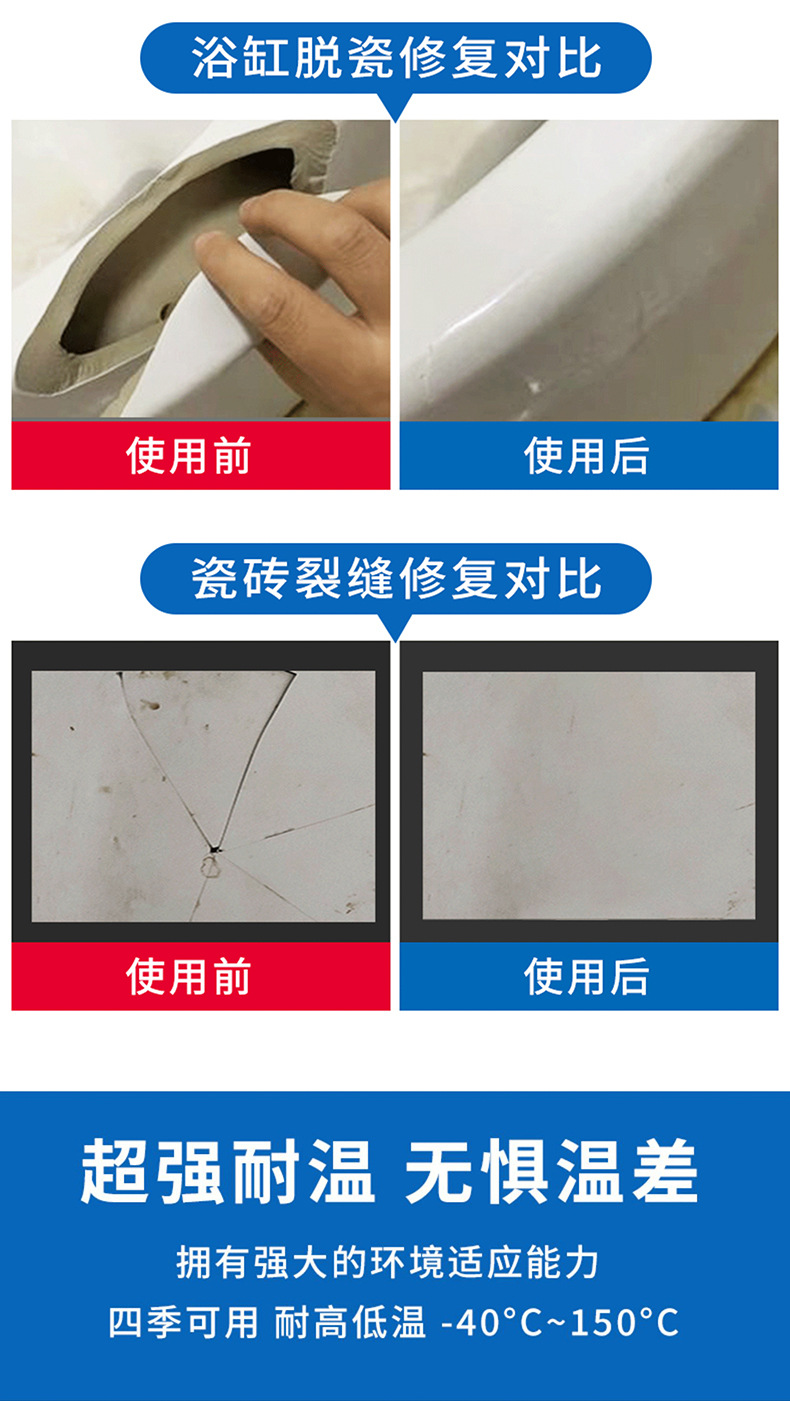 浴缸脱瓷修复对比

使用前

使用后

瓷砖裂缝修复对比

使用前

使用后

超强耐温 无惧温差

拥有强大的环境适应能力

四季可用 耐高低温 -40°C~150°C