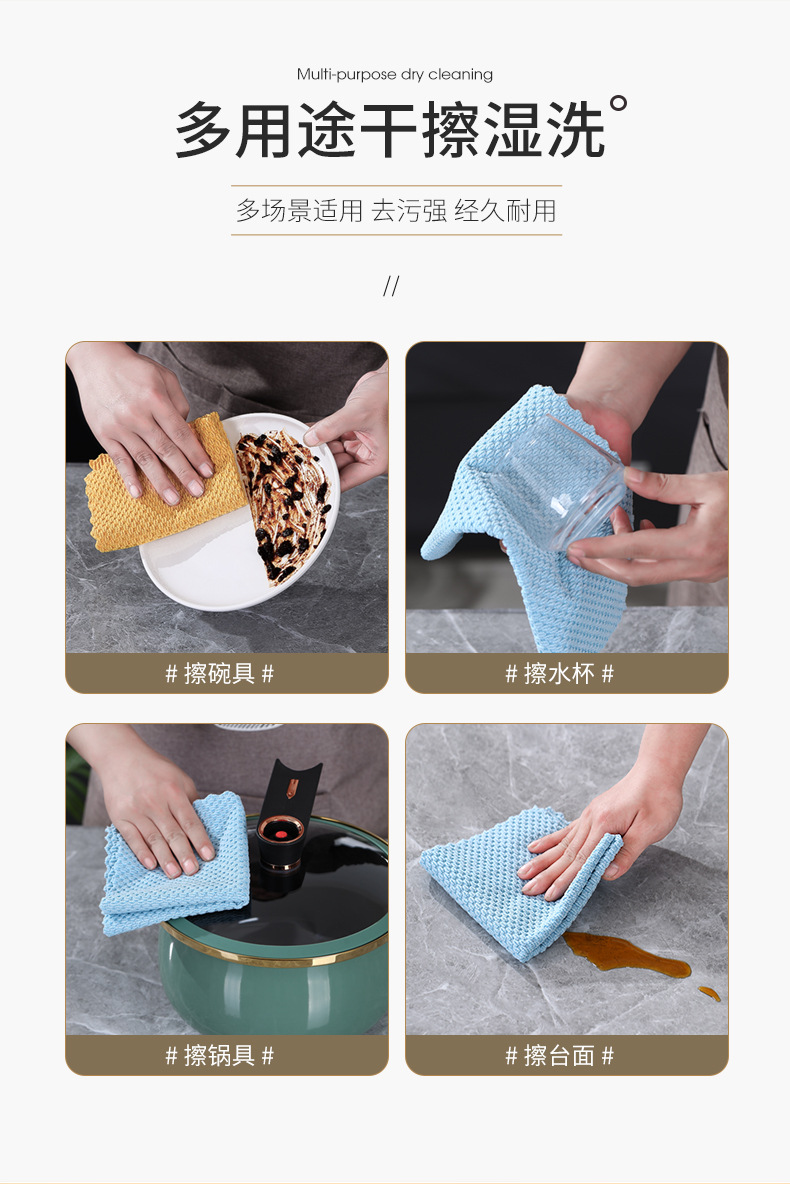 Multi-purpose dry cleaning

多用途干擦湿洗°

多场景适用 去污强 经久耐用

//

# 擦碗具 #

# 擦水杯 #

# 擦锅具 #

# 擦台面 #