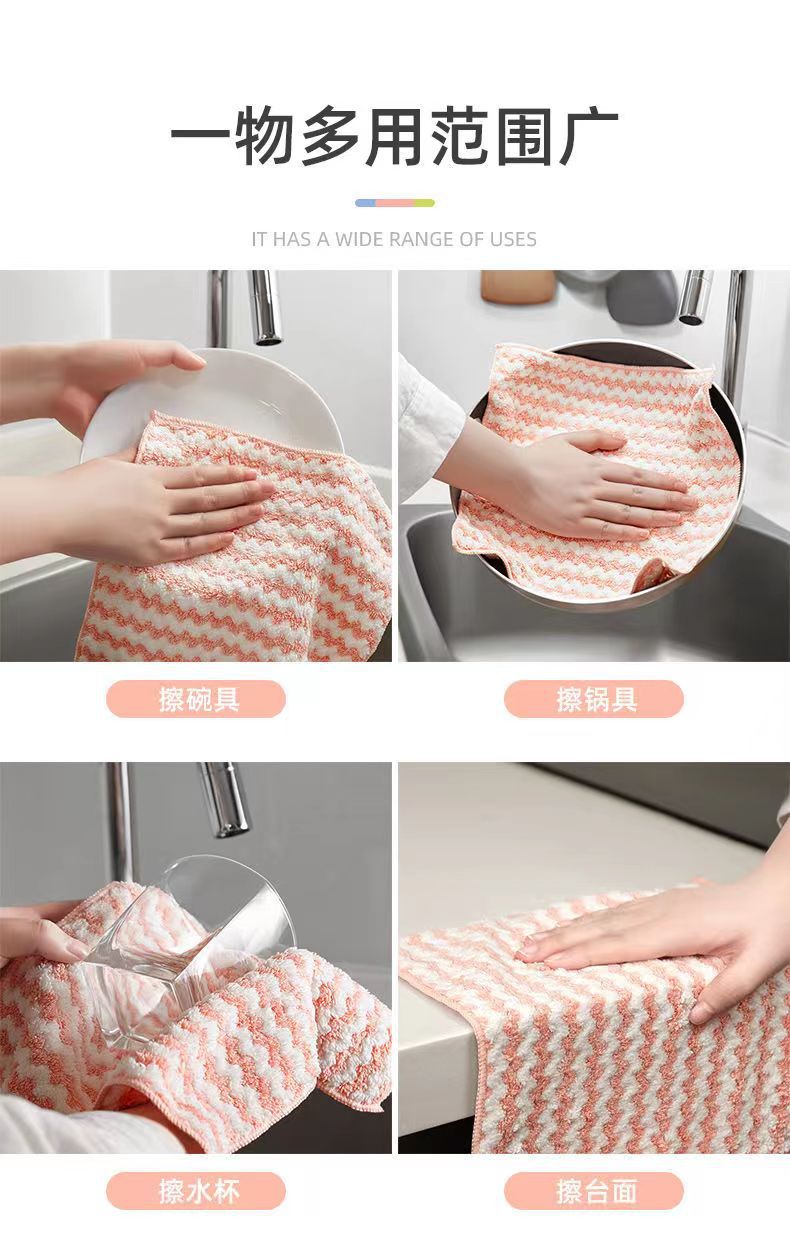 一物多用范围广

IT HAS A WIDE RANGE OF USES

擦碗具

擦锅具

擦水杯

擦台面