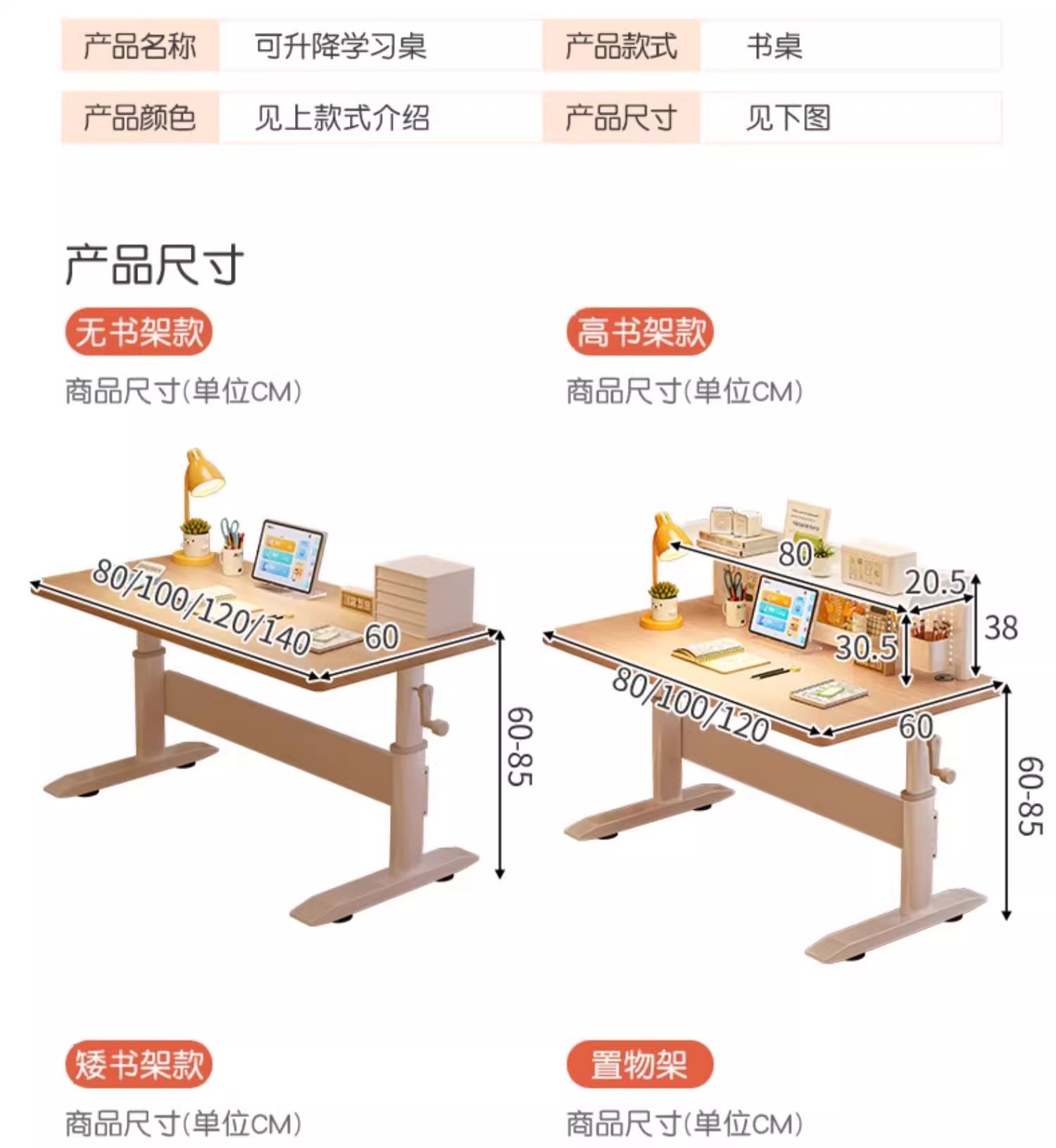 | 产品名称 | 可升降学习桌 | 产品款式 | 书桌 |
|---|---|---|---|
| 产品颜色 | 见上款式介绍 | 产品尺寸 | 见下图 |

产品尺寸

无书架款

商品尺寸(单位CM)

80/100/120/140

60

60-85

高书架款

商品尺寸(单位CM)

80

20.5

38

30.5

80/100/120

60

60-85

矮书架款

商品尺寸(单位CM)

置物架

商品尺寸(单位CM)