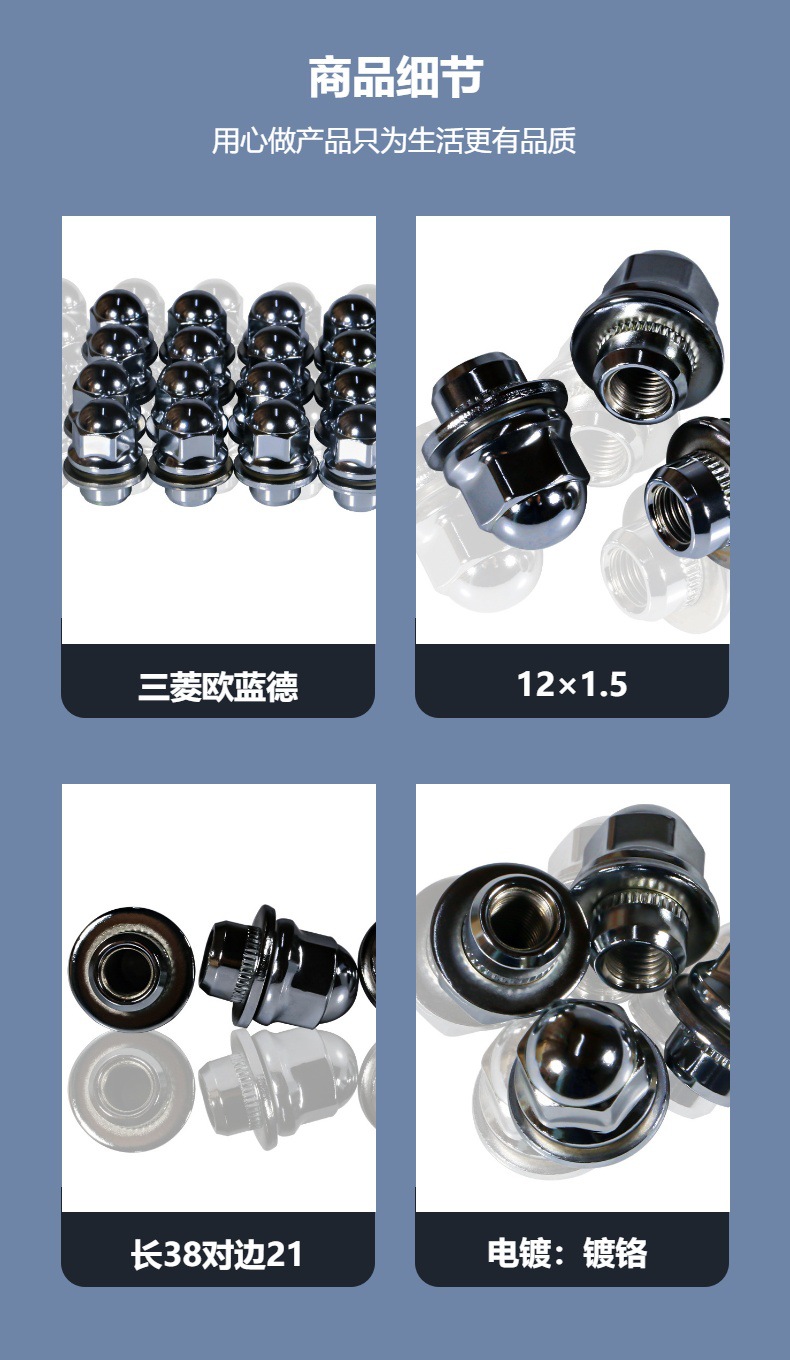 商品细节

用心做产品只为生活更有品质

三菱欧蓝德

12×1.5

长38对边21

电镀：镀铬