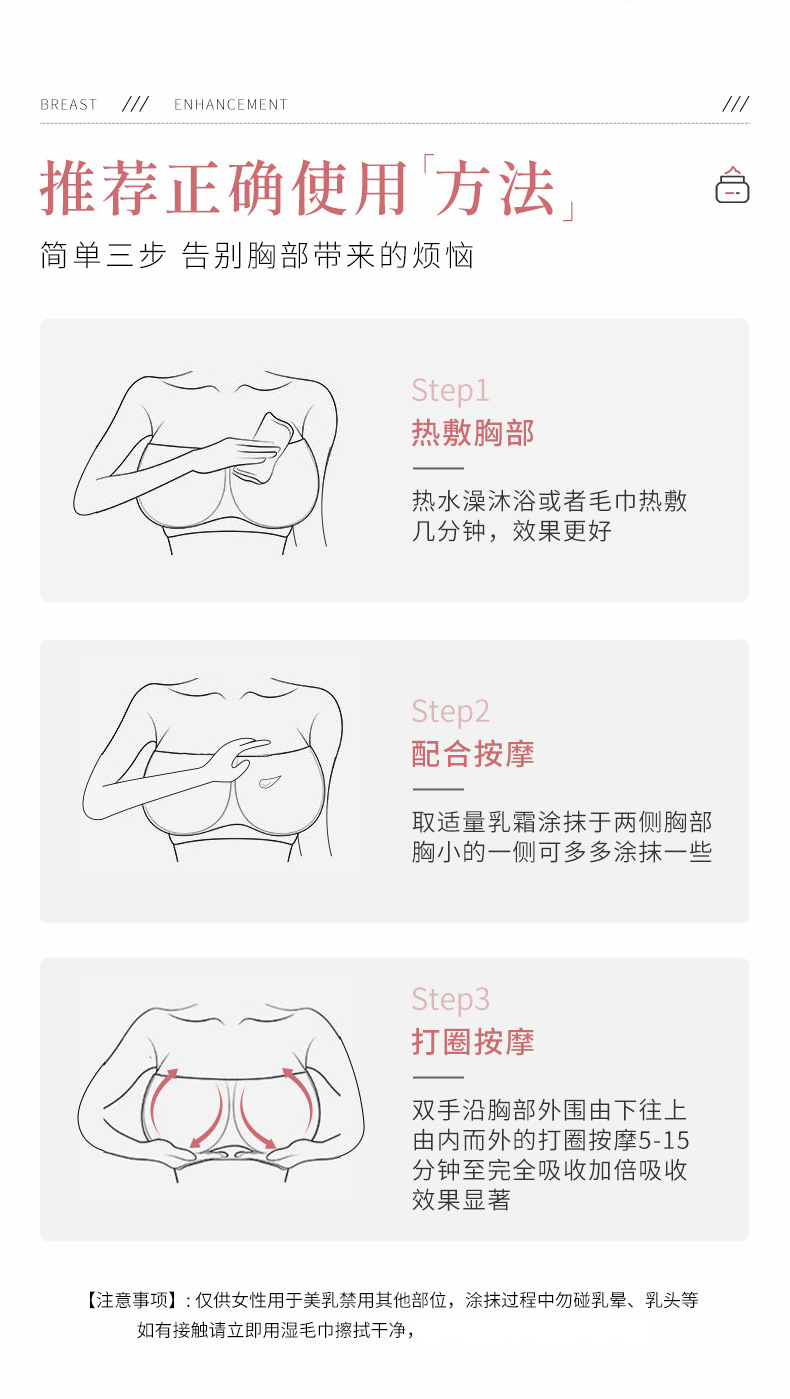 BREAST /// ENHANCEMENT ///

推荐正确使用「方法」

简单三步 告别胸部带来的烦恼

Step1
热敷胸部

热水澡沐浴或者毛巾热敷几分钟，效果更好

Step2
配合按摩

取适量乳霜涂抹于两侧胸部胸小的一侧可多多涂抹一些

Step3
打圈按摩

双手沿胸部外围由下往上由内而外的打圈按摩5-15分钟至完全吸收加倍吸收效果显著

【注意事项】：仅供女性用于美乳禁用其他部位，涂抹过程中勿碰乳晕、乳头等如有接触请立即用湿毛巾擦拭干净，