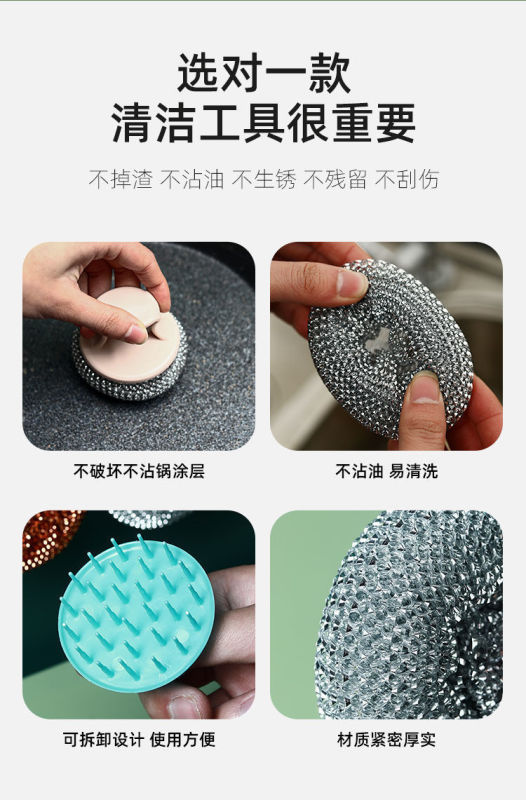 选对一款
清洁工具很重要

不掉渣 不沾油 不生锈 不残留 不刮伤

不破坏不沾锅涂层

不沾油 易清洗

可拆卸设计 使用方便

材质紧密厚实