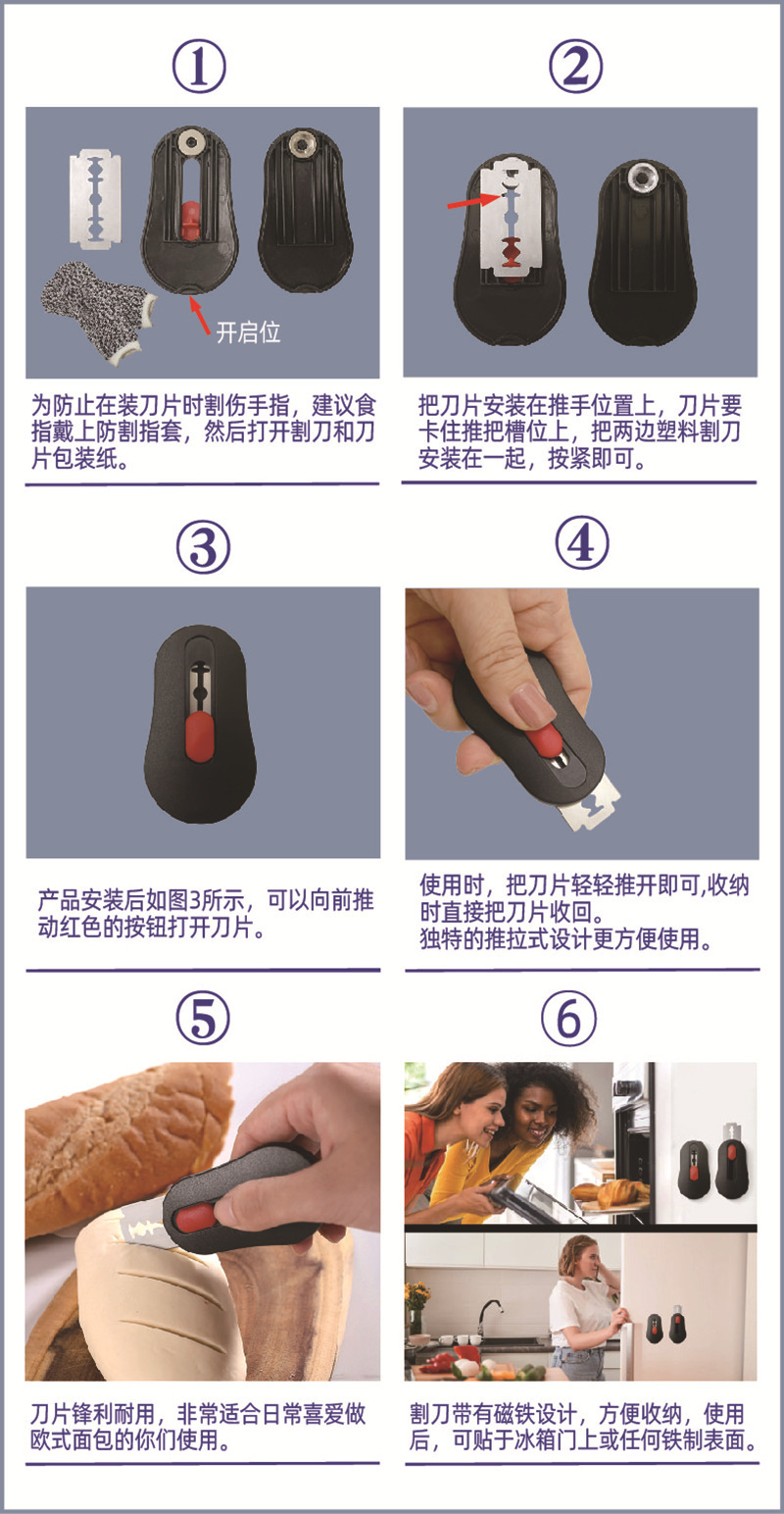 ①

开启位

为防止在装刀片时割伤手指，建议食指戴上防割指套，然后打开割刀和刀片包装纸。

②

把刀片安装在推手位置上，刀片要卡住推把槽位上，把两边塑料割刀安装在一起，按紧即可。

③

产品安装后如图3所示，可以向前推动红色的按钮打开刀片。

④

使用时，把刀片轻轻推开即可,收纳时直接把刀片收回。
独特的推拉式设计更方便使用。

⑤

刀片锋利耐用，非常适合日常喜爱做欧式面包的你们使用。

⑥

割刀带有磁铁设计，方便收纳，使用后，可贴于冰箱门上或任何铁制表面。