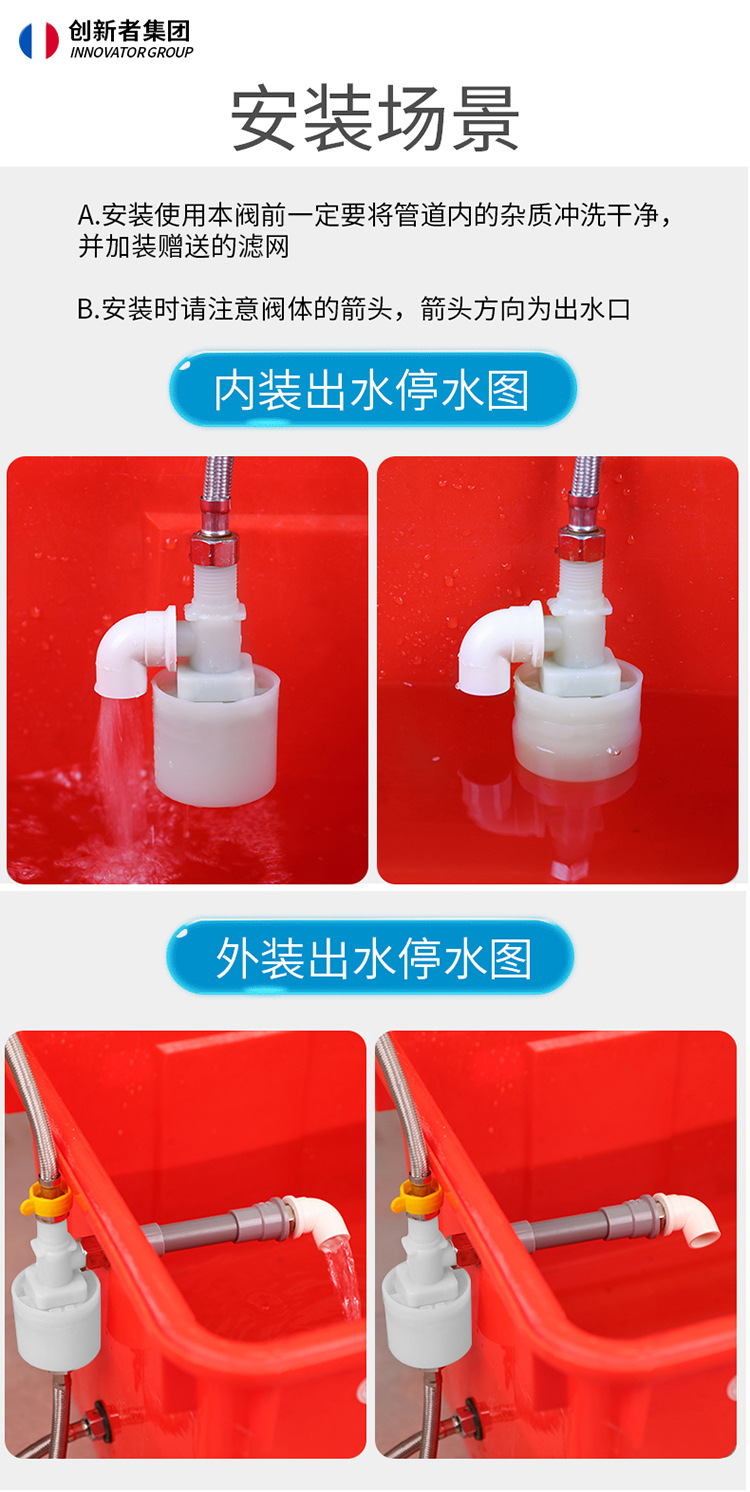 创新者集团
INNOVATOR GROUP

安装场景

A.安装使用本阀前一定要将管道内的杂质冲洗干净，并加装赠送的滤网

B.安装时请注意阀体的箭头，箭头方向为出水口

内装出水停水图

外装出水停水图