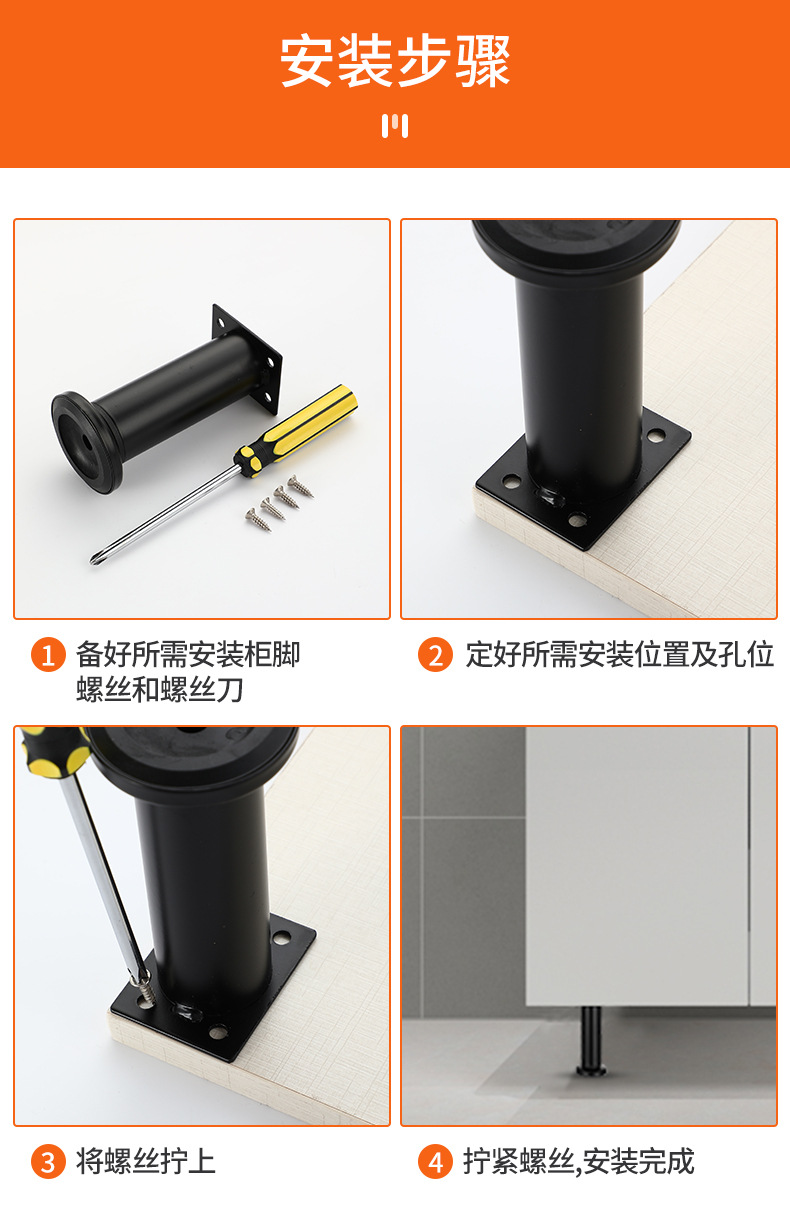 安装步骤

1 备好所需安装柜脚螺丝和螺丝刀

2 定好所需安装位置及孔位

3 将螺丝拧上

4 拧紧螺丝,安装完成