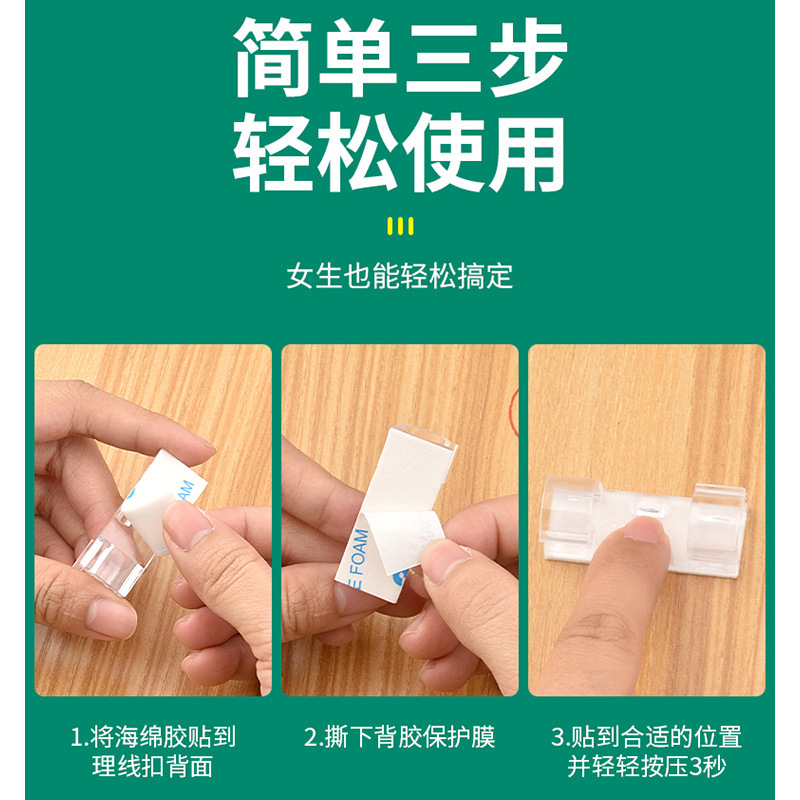 简单三步
轻松使用

女生也能轻松搞定

AM

E FOAM

1.将海绵胶贴到理线扣背面

2.撕下背胶保护膜

3.贴到合适的位置并轻轻按压3秒