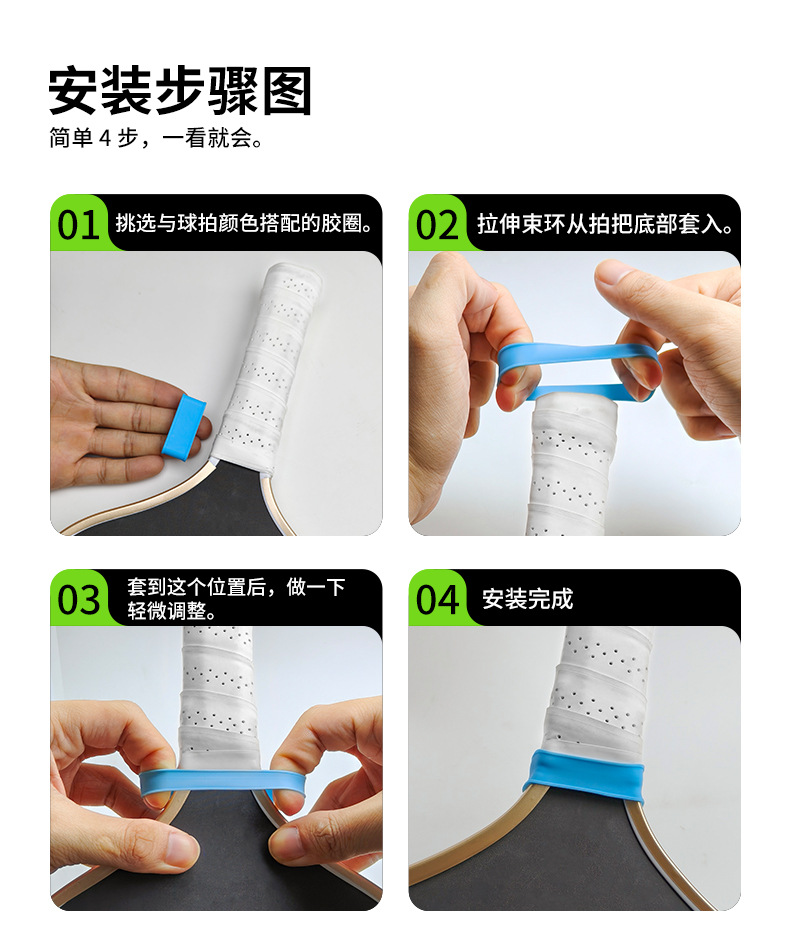 安装步骤图
简单 4 步，一看就会。

01 挑选与球拍颜色搭配的胶圈。

02 拉伸束环从拍把底部套入。

03 套到这个位置后，做一下轻微调整。

04 安装完成