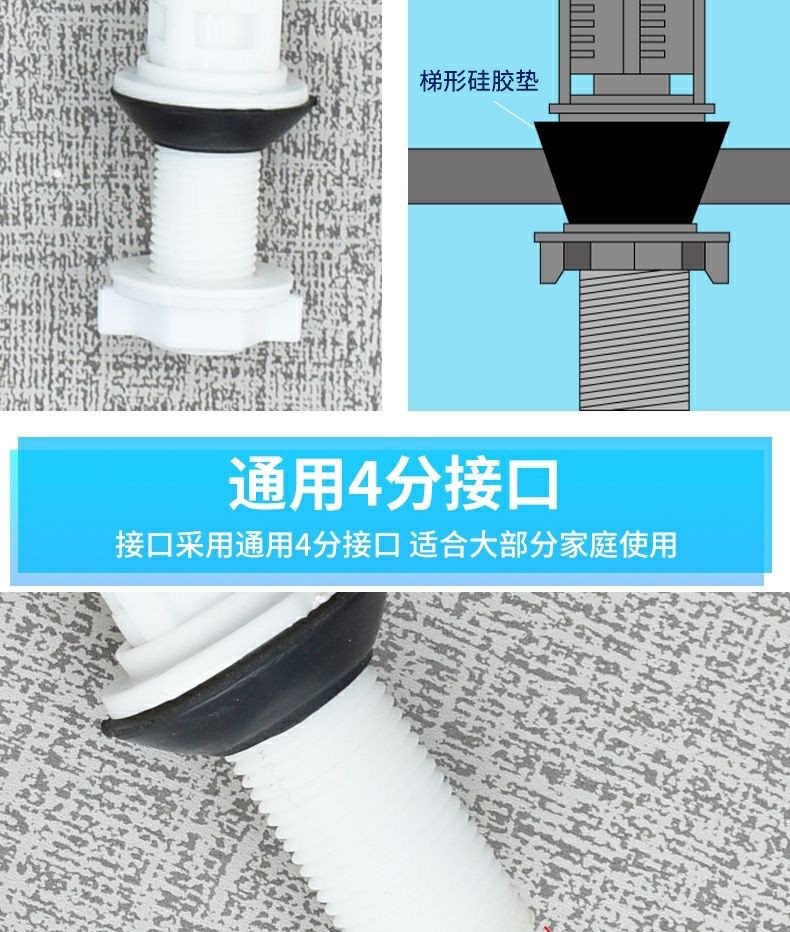 梯形硅胶垫

通用4分接口

接口采用通用4分接口 适合大部分家庭使用