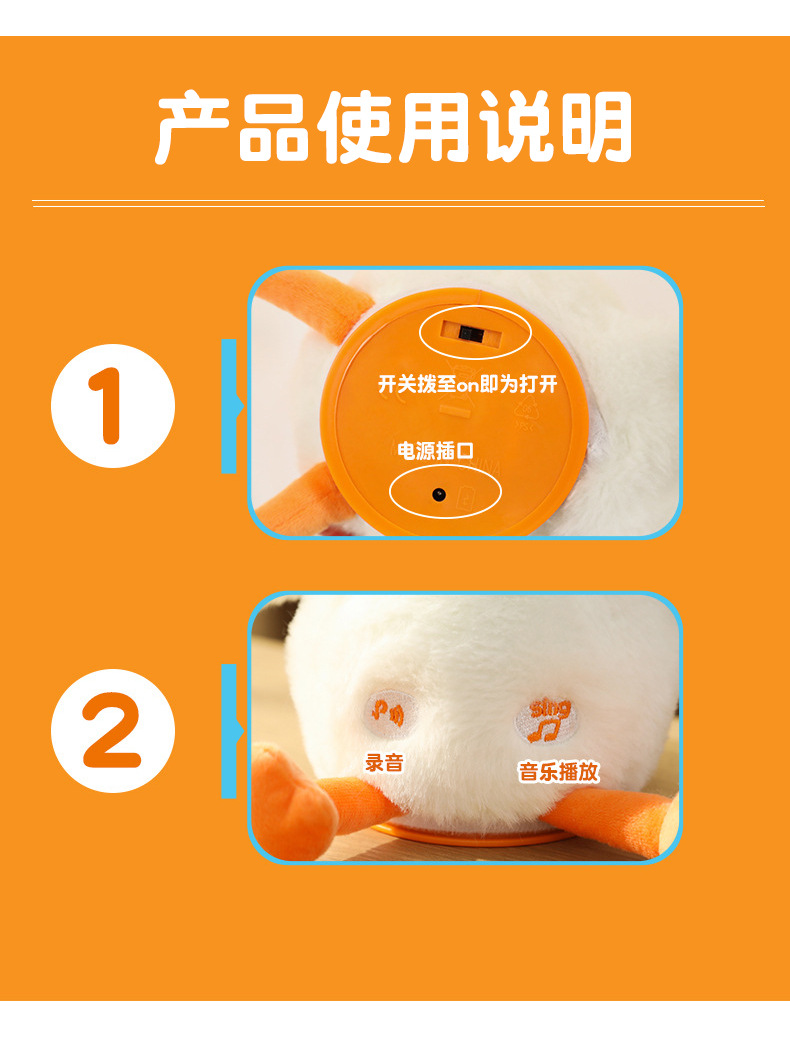 产品使用说明

1

开关拨至on即为打开

电源插口

2

sing

录音

音乐播放