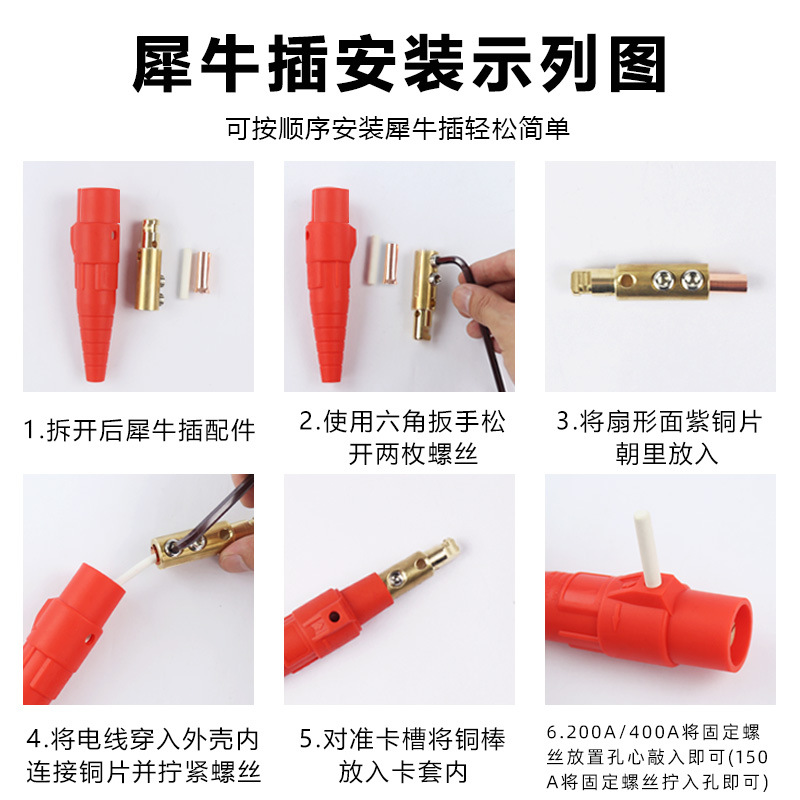 犀牛插安装示列图

可按顺序安装犀牛插轻松简单

1.拆开后犀牛插配件

2.使用六角扳手松开两枚螺丝

3.将扇形面紫铜片朝里放入

4.将电线穿入外壳内连接铜片并拧紧螺丝

5.对准卡槽将铜棒放入卡套内

6.200A/400A将固定螺丝放置孔心敲入即可(150A将固定螺丝拧入孔即可)