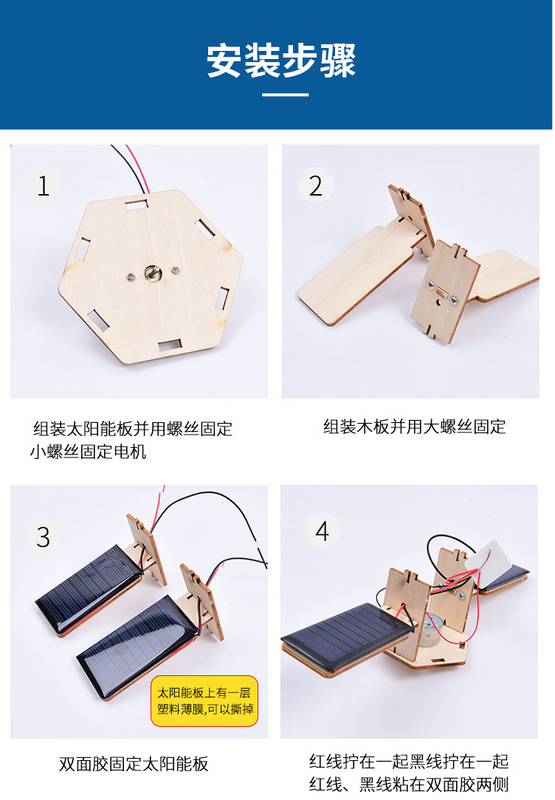 安装步骤

1

组装太阳能板并用螺丝固定
小螺丝固定电机

2

组装木板并用大螺丝固定

3

太阳能板上有一层塑料薄膜,可以撕掉

双面胶固定太阳能板

4

红线拧在一起黑线拧在一起
红线、黑线粘在双面胶两侧