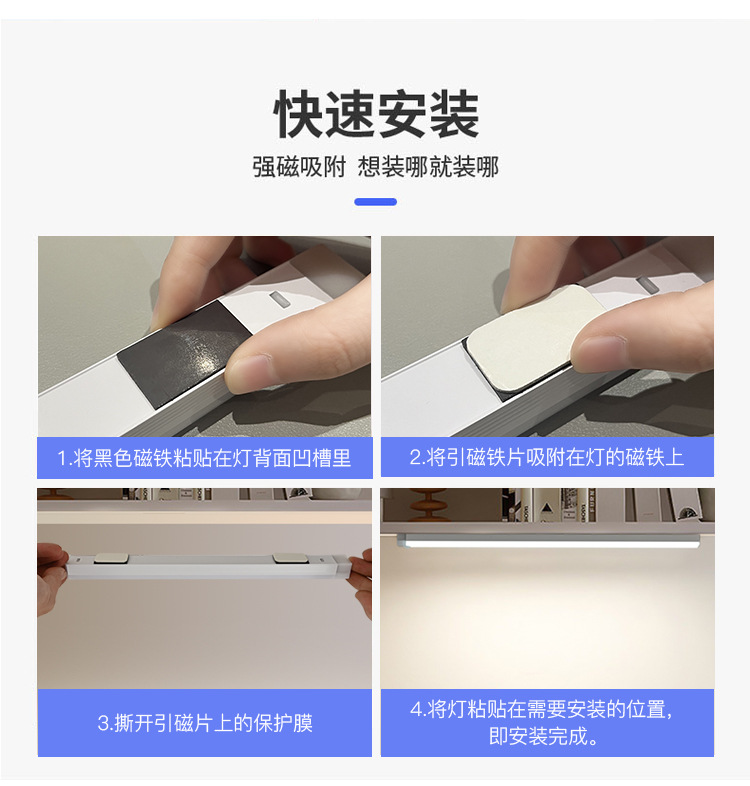 快速安装

强磁吸附 想装哪就装哪

1.将黑色磁铁粘贴在灯背面凹槽里

2.将引磁铁片吸附在灯的磁铁上

3.撕开引磁片上的保护膜

4.将灯粘贴在需要安装的位置，即安装完成。