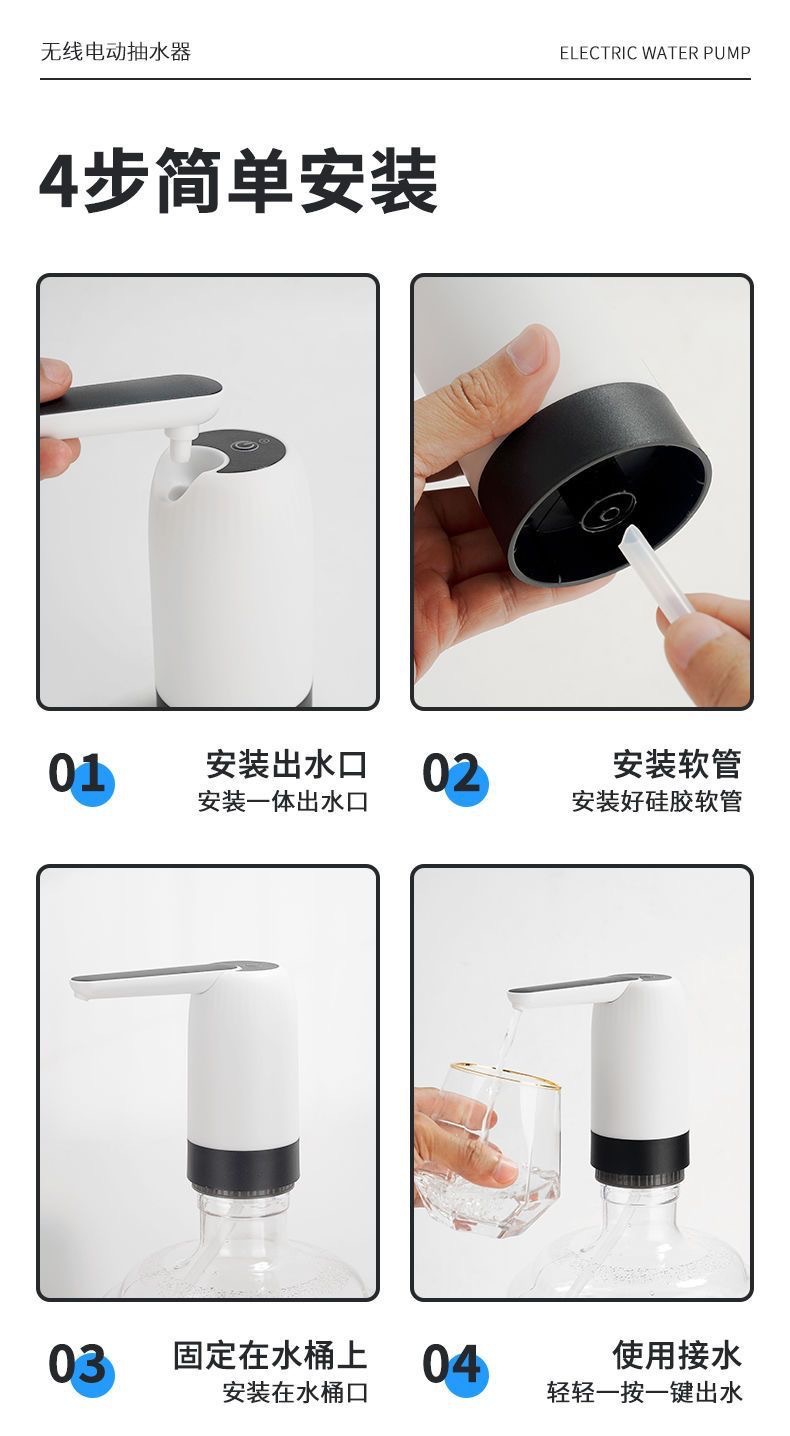 无线电动抽水器

ELECTRIC WATER PUMP

4步简单安装

01

安装出水口
安装一体出水口

02

安装软管
安装好硅胶软管

03

固定在水桶上
安装在水桶口

04

使用接水
轻轻一按一键出水