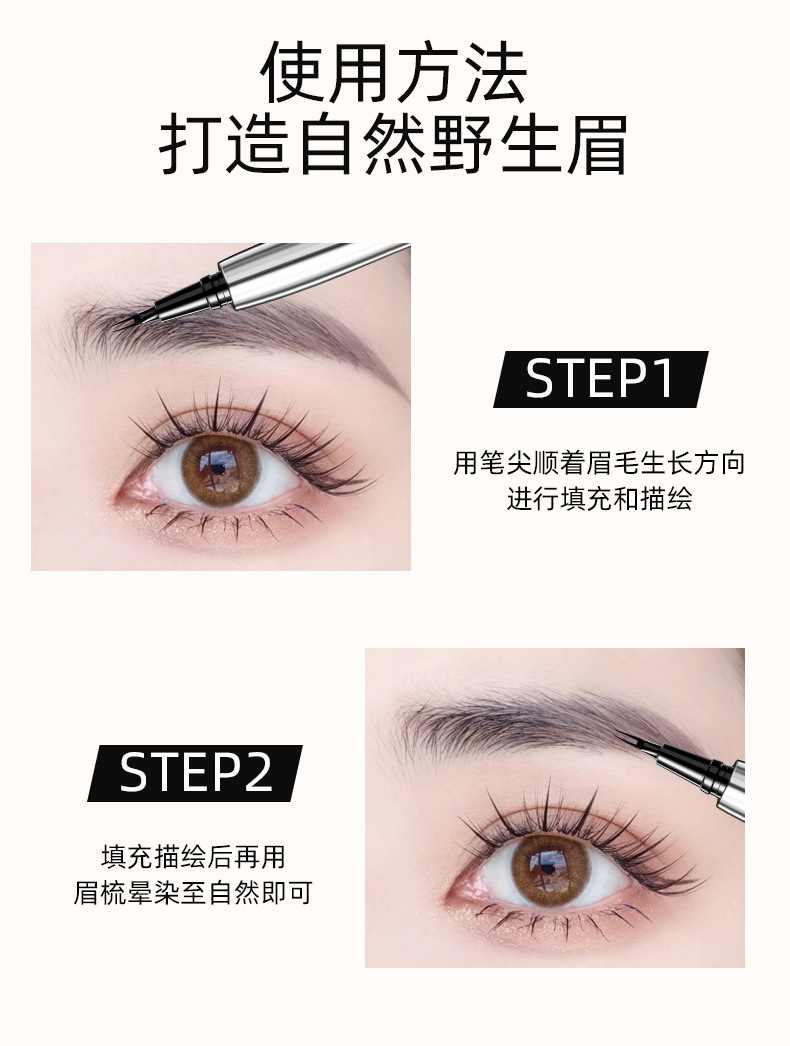 使用方法
打造自然野生眉

STEP1

用笔尖顺着眉毛生长方向
进行填充和描绘

STEP2

填充描绘后再用
眉梳晕染至自然即可