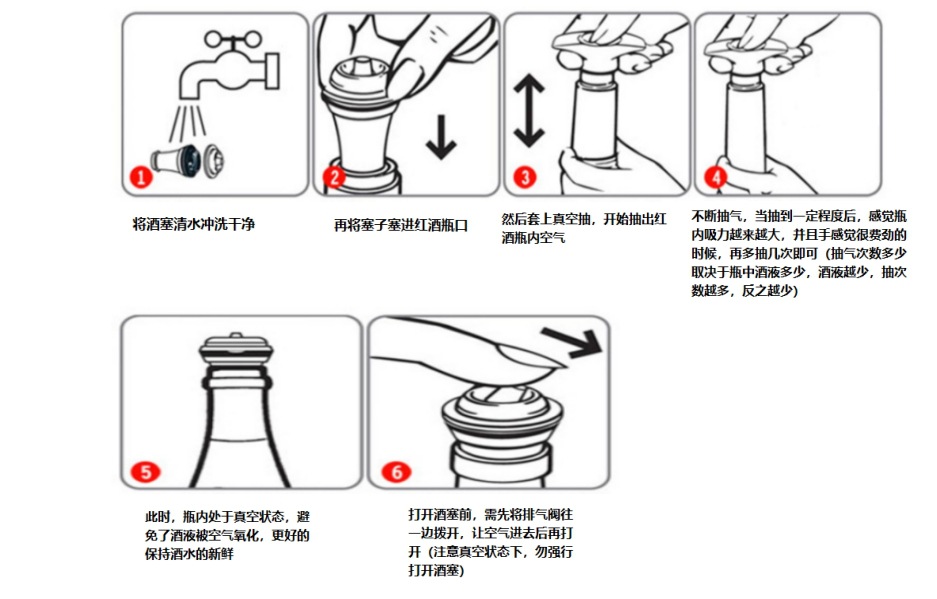 1

将酒塞清水冲洗干净

2

再将塞子塞进红酒瓶口

3

然后套上真空抽，开始抽出红酒瓶内空气

4

不断抽气，当抽到一定程度后，感觉瓶内吸力越来越大，并且手感觉很费劲的时候，再多抽几次即可（抽气次数多少取决于瓶中酒液多少，酒液越少，抽次数越多，反之越少）

5

此时，瓶内处于真空状态，避免了酒液被空气氧化，更好的保持酒水的新鲜

6

打开酒塞前，需先将排气阀往一边拨开，让空气进去后再打开（注意真空状态下，勿强行打开酒塞）