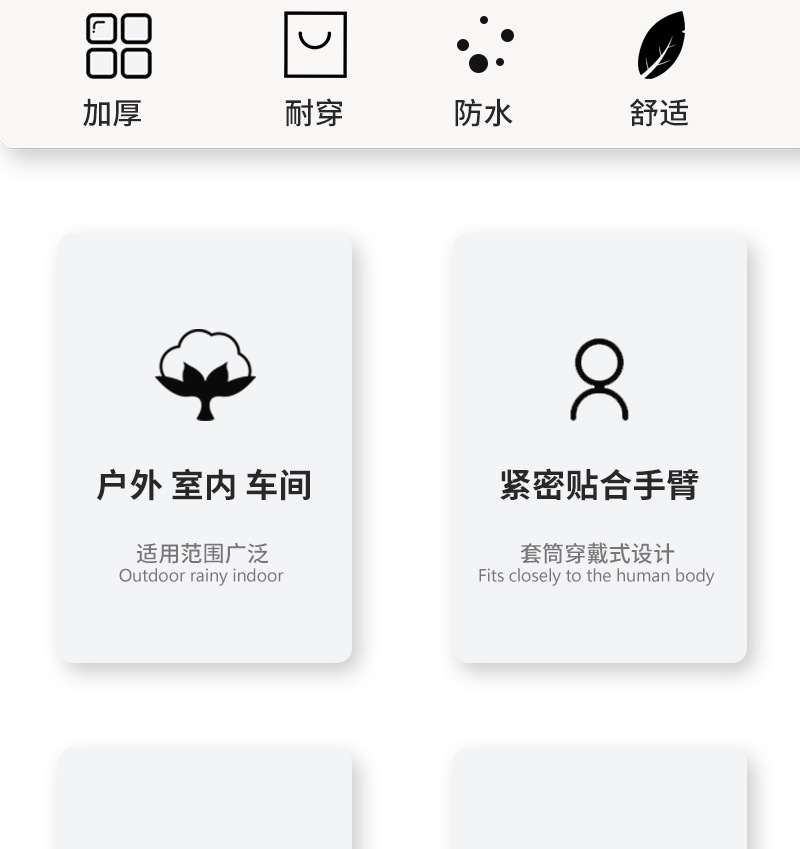 加厚 耐穿 防水 舒适

户外 室内 车间

适用范围广泛
Outdoor rainy indoor

紧密贴合手臂

套筒穿戴式设计
Fits closely to the human body