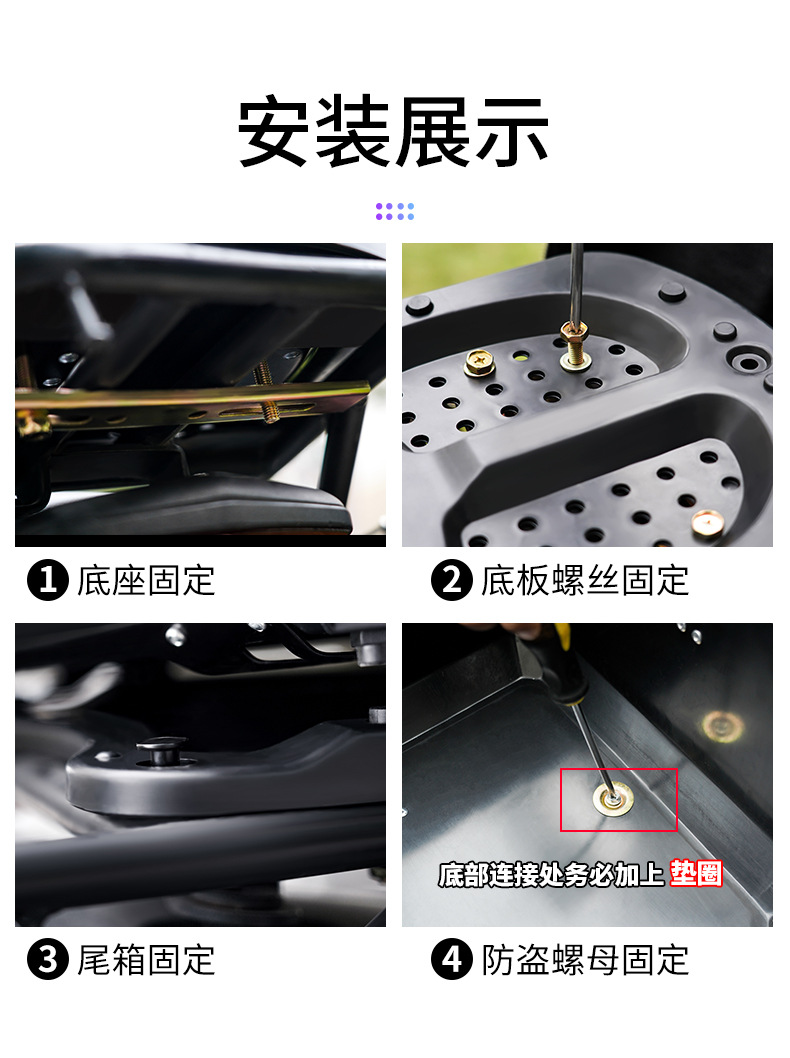 安装展示

1 底座固定

2 底板螺丝固定

3 尾箱固定

底部连接处务必加上 垫圈

4 防盗螺母固定