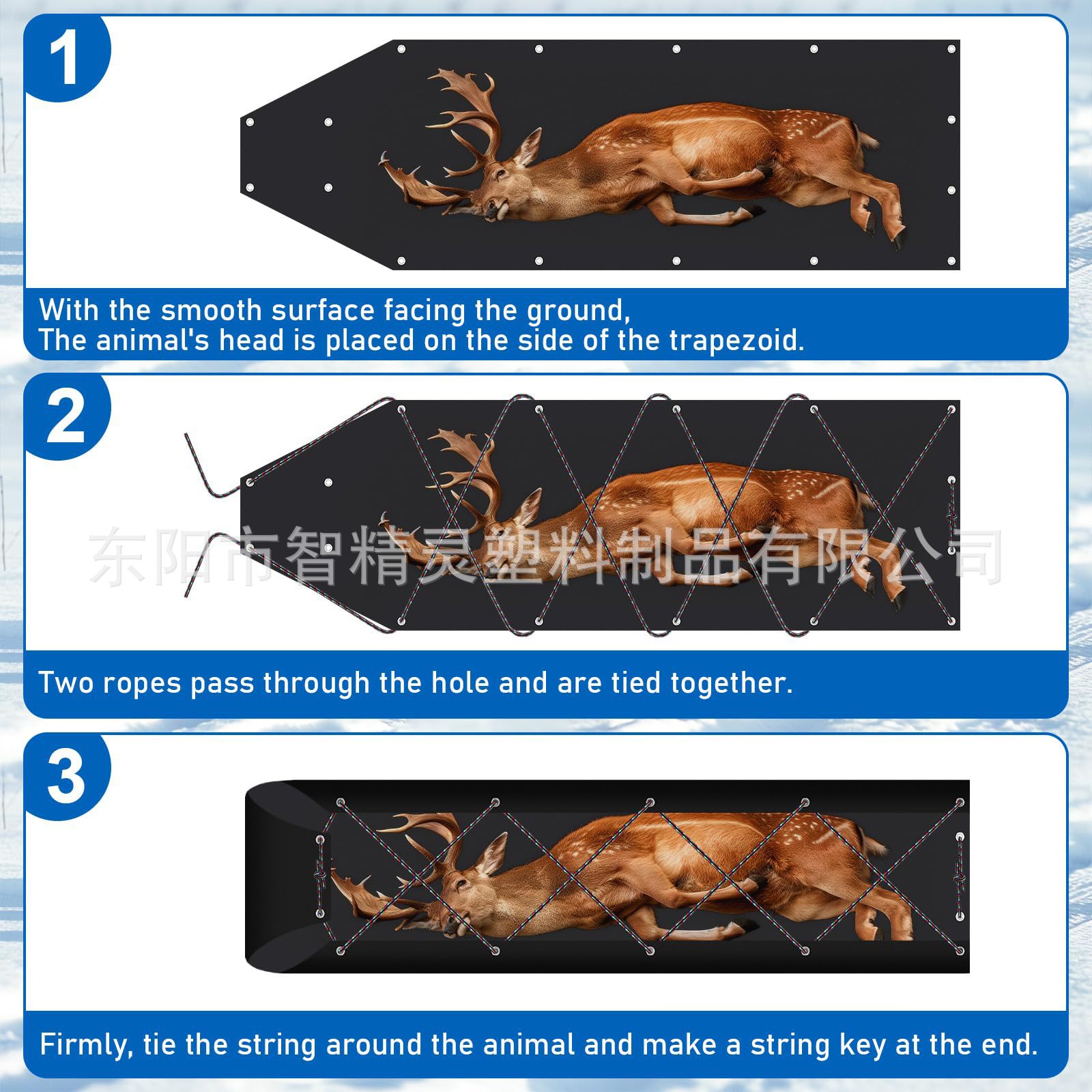 1

With the smooth surface facing the ground,
The animal's head is placed on the side of the trapezoid.

2

东阳市智精灵塑料制品有限公司

Two ropes pass through the hole and are tied together.

3

Firmly, tie the string around the animal and make a string key at the end.