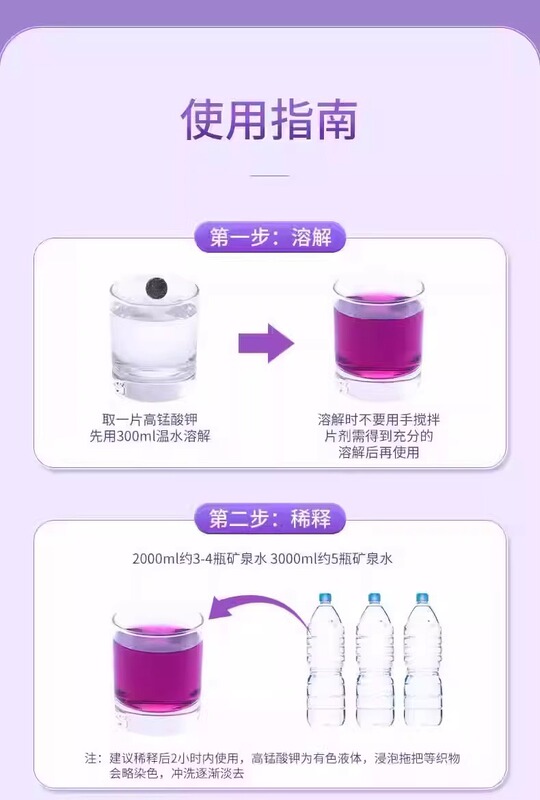 使用指南

第一步：溶解

取一片高锰酸钾
先用300ml温水溶解

溶解时不要用手搅拌
片剂需得到充分的
溶解后再使用

第二步：稀释

2000ml约3-4瓶矿泉水 3000ml约5瓶矿泉水

注：建议稀释后2小时内使用，高锰酸钾为有色液体，浸泡拖把等织物会略染色，冲洗逐渐淡去