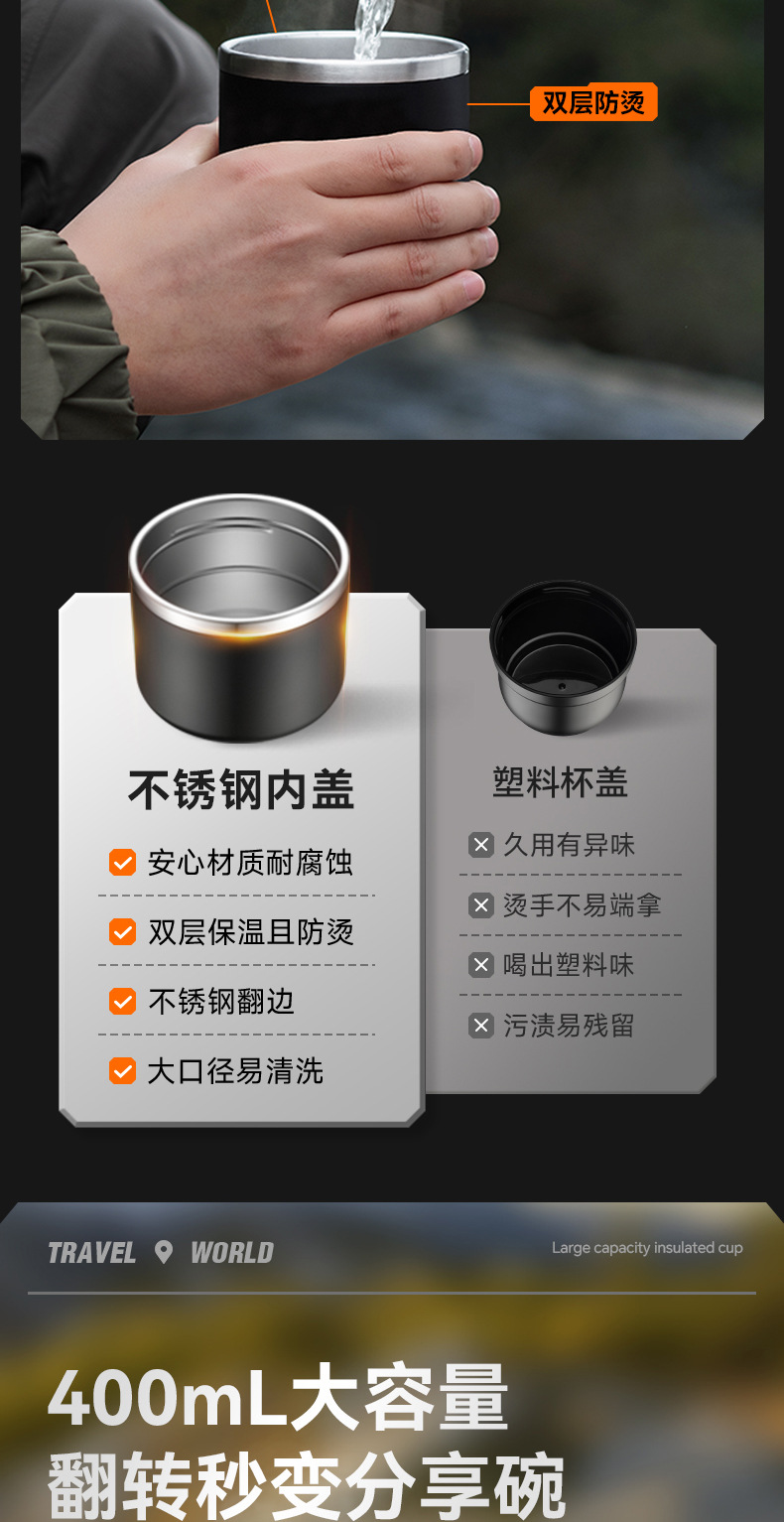 双层防烫

不锈钢内盖

安心材质耐腐蚀

双层保温且防烫

不锈钢翻边

大口径易清洗

塑料杯盖

久用有异味

烫手不易端拿

喝出塑料味

污渍易残留

TRAVEL WORLD

Large capacity insulated cup

400mL大容量
翻转秒变分享碗