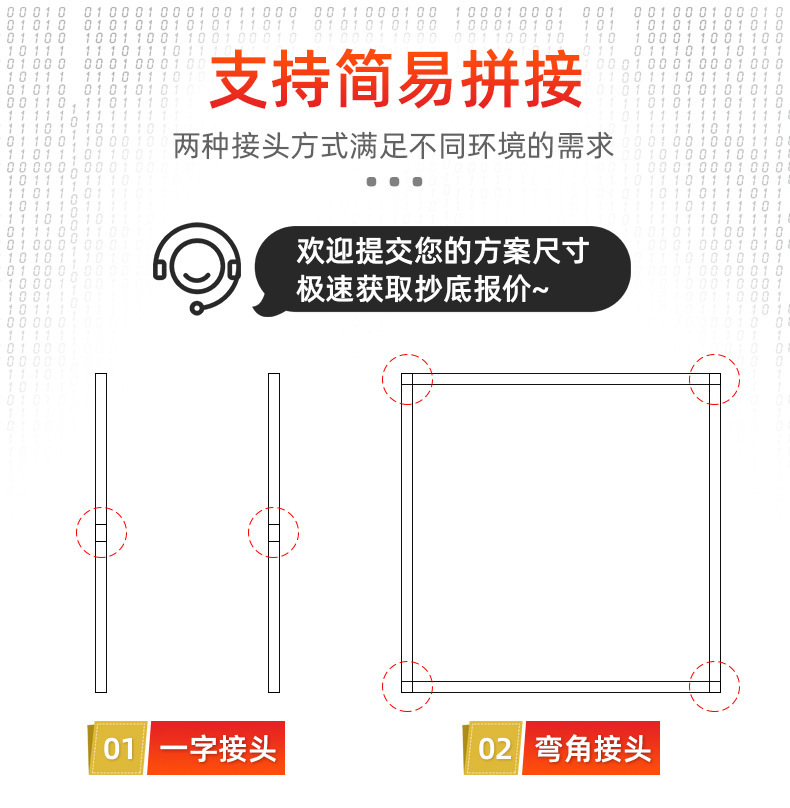 支持简易拼接

两种接头方式满足不同环境的需求

欢迎提交您的方案尺寸
极速获取抄底报价~

01 一字接头

02 弯角接头