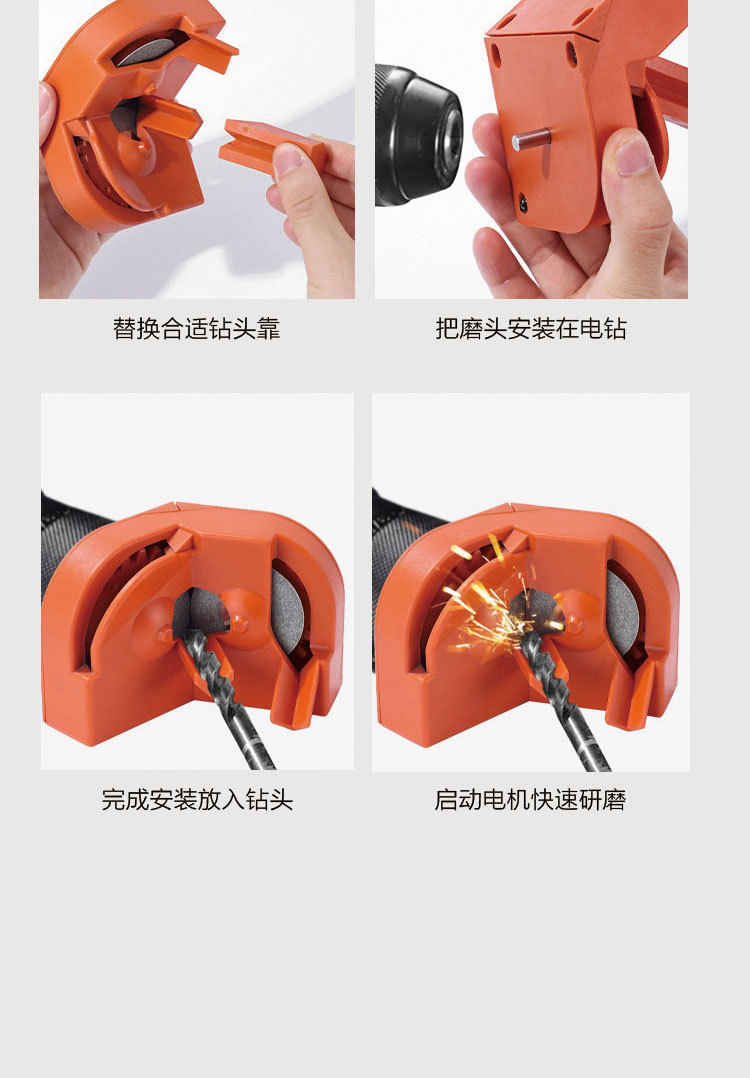 替换合适钻头靠

把磨头安装在电钻

完成安装放入钻头

启动电机快速研磨