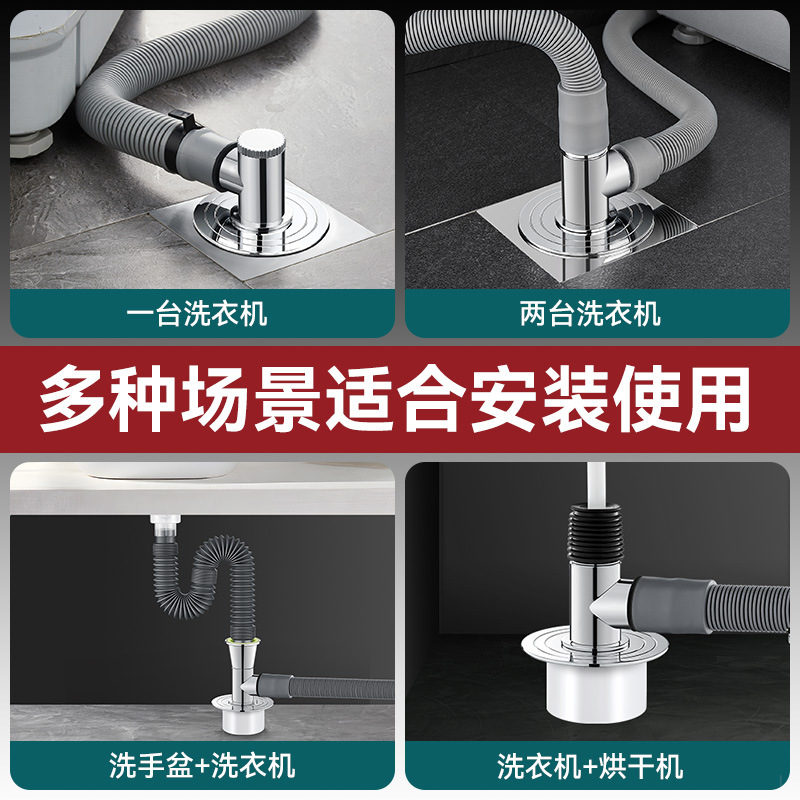 一台洗衣机

两台洗衣机

多种场景适合安装使用

洗手盆+洗衣机

洗衣机+烘干机