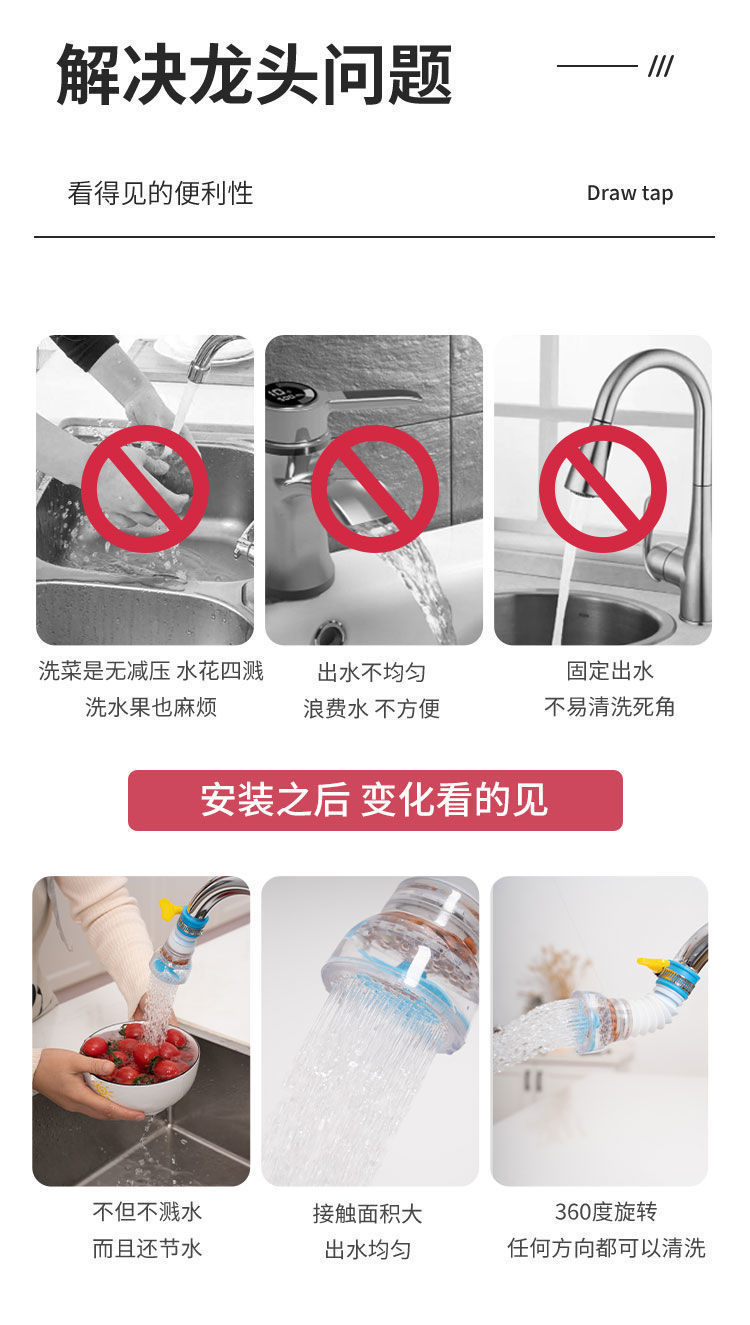 解决龙头问题

///

看得见的便利性

Draw tap

洗菜是无减压 水花四溅
洗水果也麻烦

出水不均匀
浪费水 不方便

固定出水
不易清洗死角

安装之后 变化看的见

不但不溅水
而且还节水

接触面积大
出水均匀

360度旋转
任何方向都可以清洗