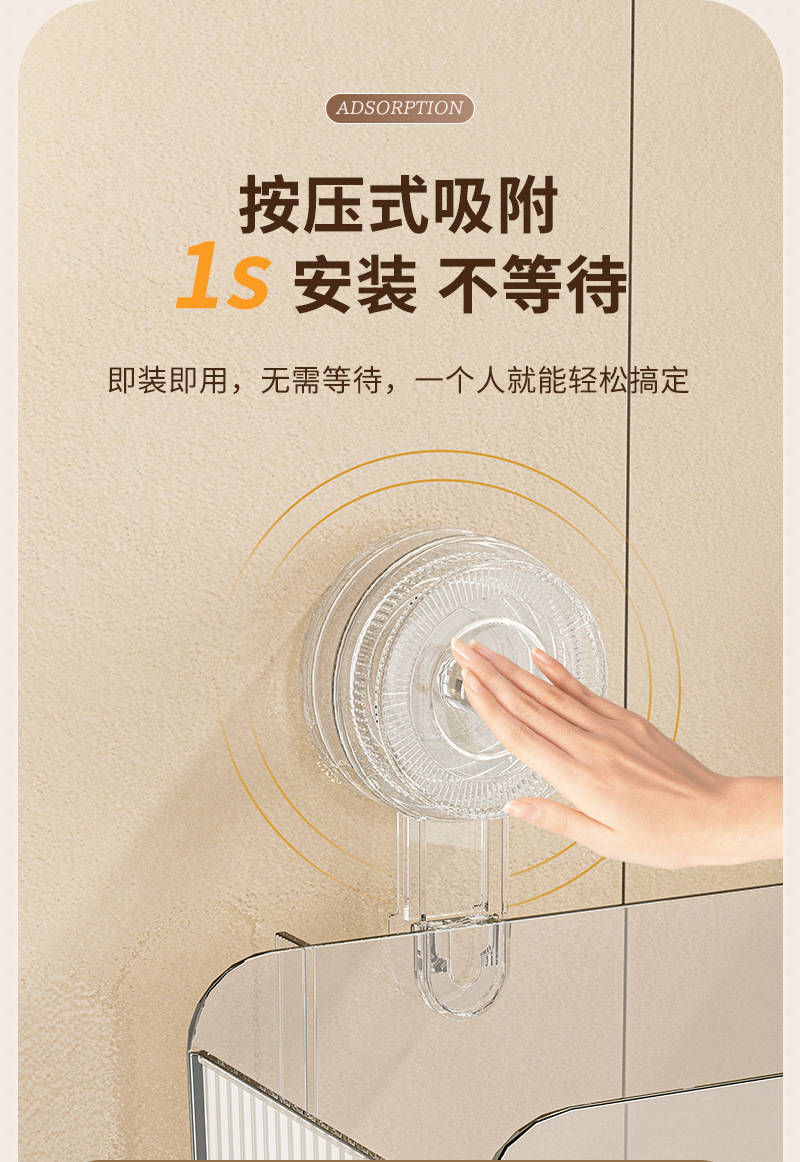 ADSORPTION

按压式吸附
1s 安装 不等待

即装即用，无需等待，一个人就能轻松搞定