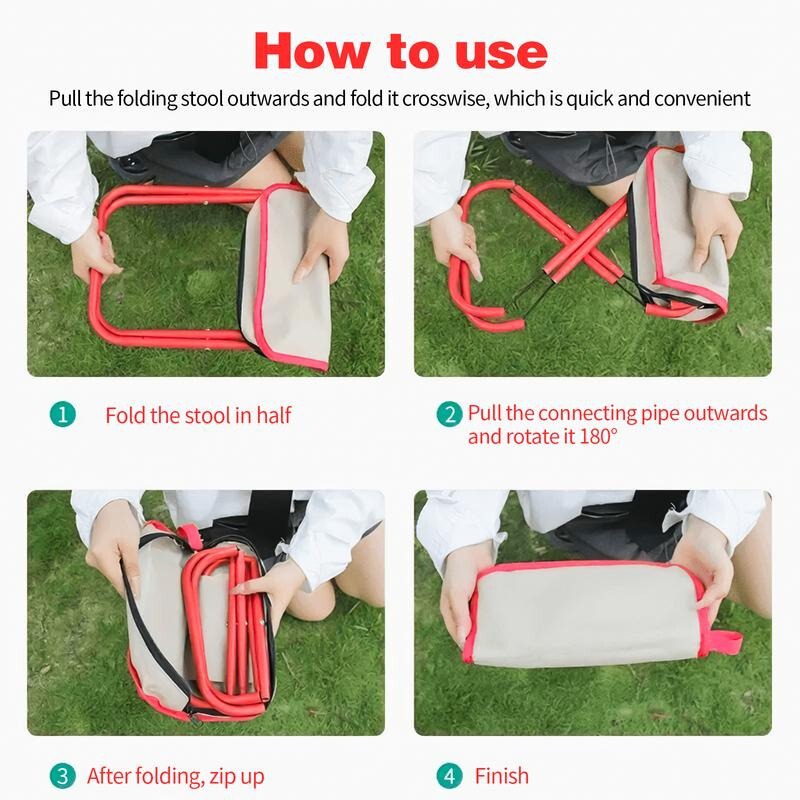 How to use

Pull the folding stool outwards and fold it crosswise, which is quick and convenient

1 Fold the stool in half

2 Pull the connecting pipe outwards and rotate it 180°

3 After folding, zip up

4 Finish