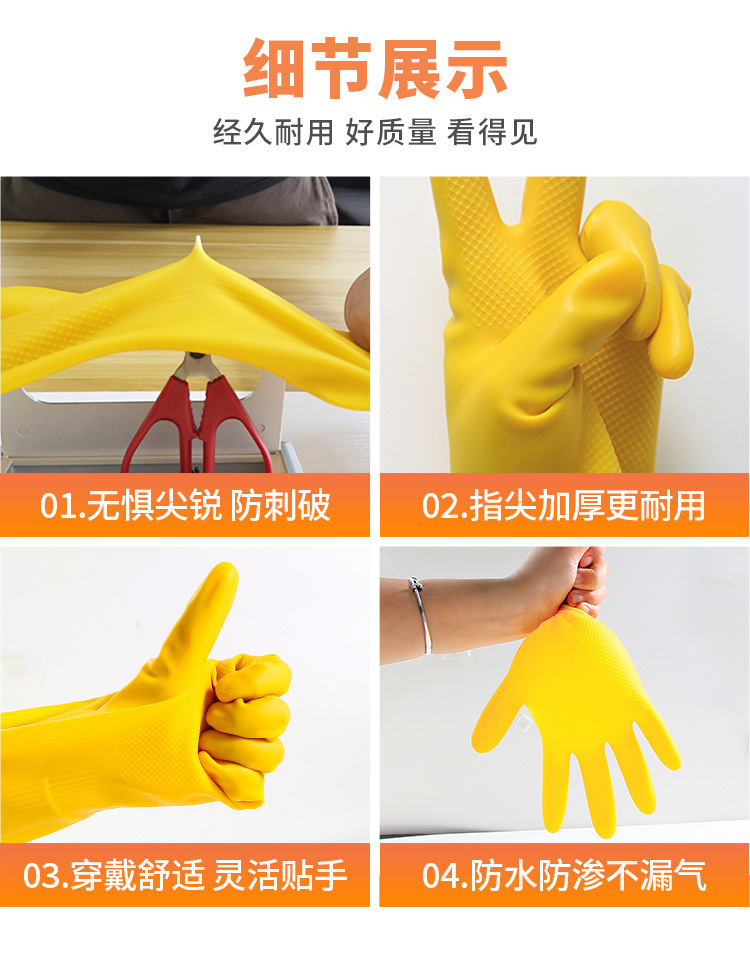 细节展示

经久耐用 好质量 看得见

01.无惧尖锐 防刺破

02.指尖加厚更耐用

03.穿戴舒适 灵活贴手

04.防水防渗不漏气