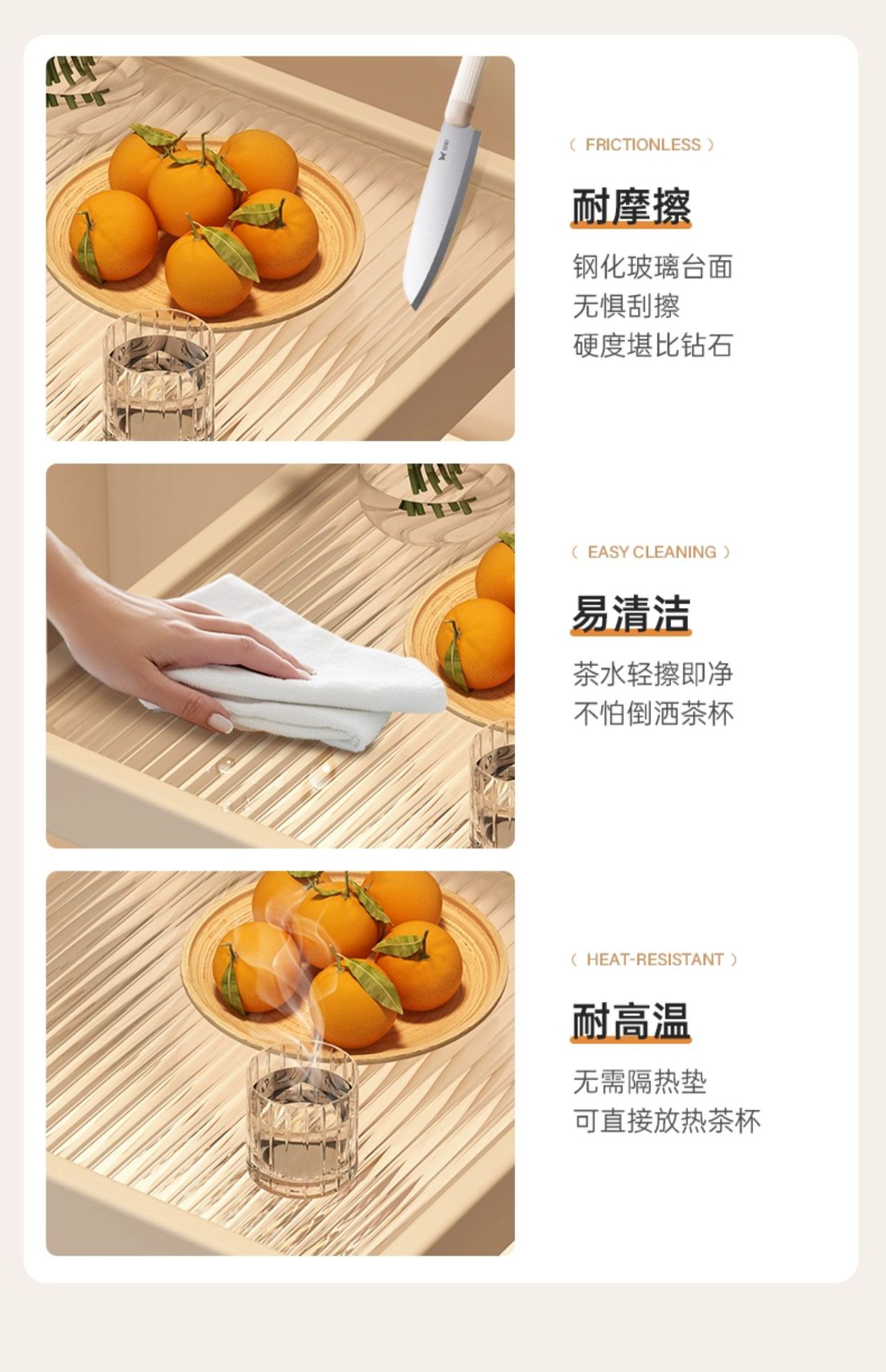 ( FRICTIONLESS )

耐摩擦

钢化玻璃台面
无惧刮擦
硬度堪比钻石

( EASY CLEANING )

易清洁

茶水轻擦即净
不怕倒洒茶杯

( HEAT-RESISTANT )

耐高温

无需隔热垫
可直接放热茶杯