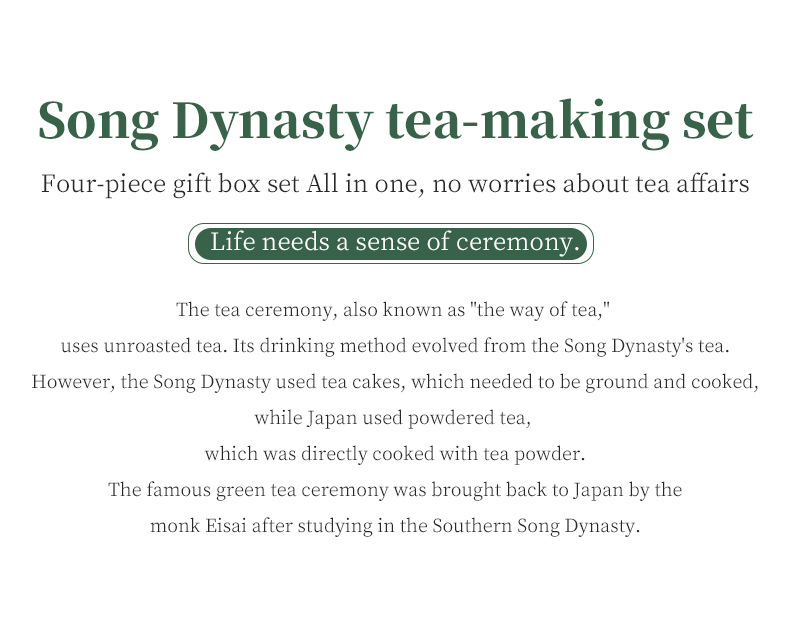 Song Dynasty tea-making set

Four-piece gift box set All in one, no worries about tea affairs

Life needs a sense of ceremony.

The tea ceremony, also known as "the way of tea," uses unroasted tea. Its drinking method evolved from the Song Dynasty's tea. However, the Song Dynasty used tea cakes, which needed to be ground and cooked, while Japan used powdered tea, which was directly cooked with tea powder. The famous green tea ceremony was brought back to Japan by the monk Eisai after studying in the Southern Song Dynasty.