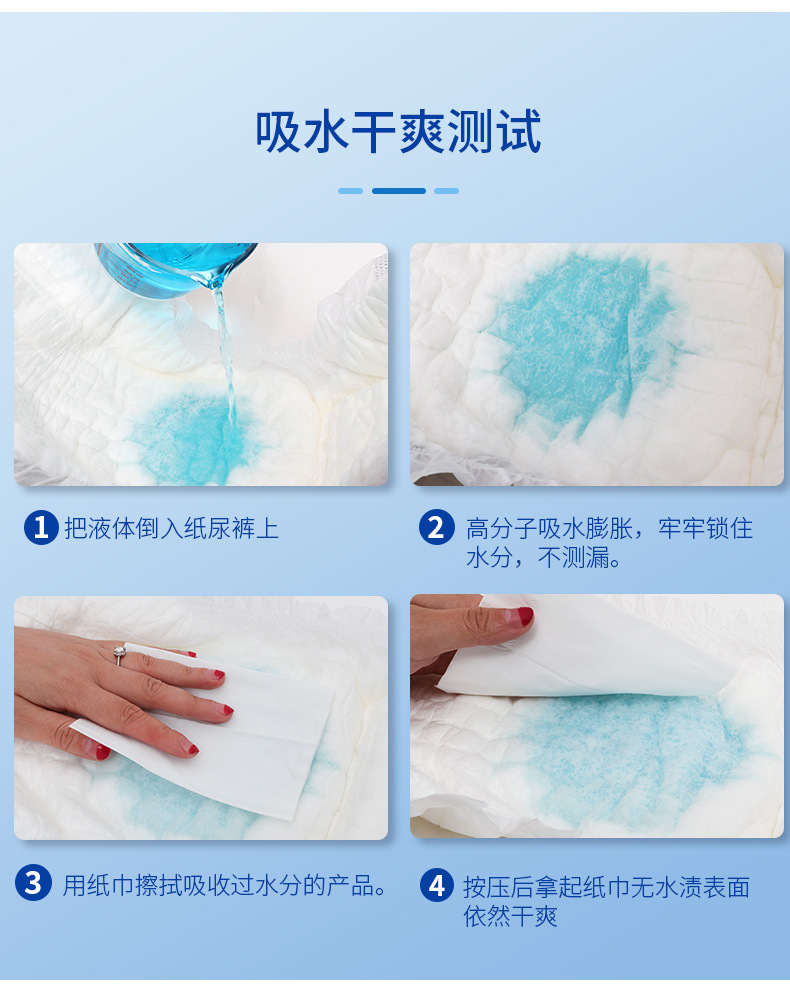 吸水干爽测试

1 把液体倒入纸尿裤上

2 高分子吸水膨胀，牢牢锁住水分，不测漏。

3 用纸巾擦拭吸收过水分的产品。

4 按压后拿起纸巾无水渍表面依然干爽